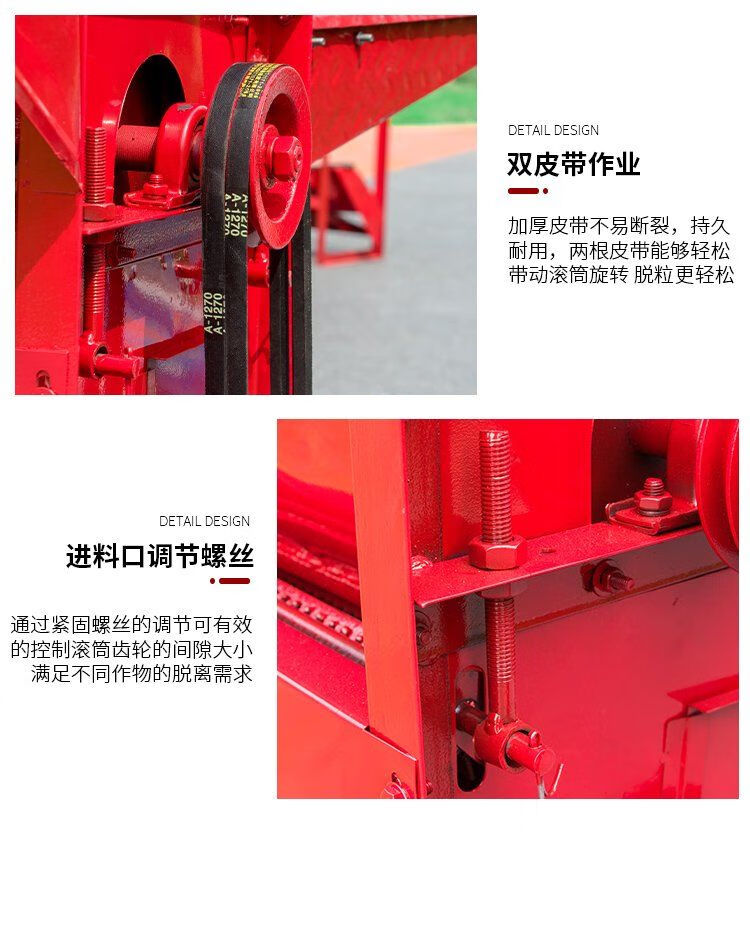 A-1270
A-1270
A-1270
A-1270

DETAIL DESIGN
双皮带作业

加厚皮带不易断裂，持久耐用，两根皮带能够轻松带动滚筒旋转 脱粒更轻松

DETAIL DESIGN
进料口调节螺丝

通过紧固螺丝的调节可有效的控制滚筒齿轮的间隙大小满足不同作物的脱离需求