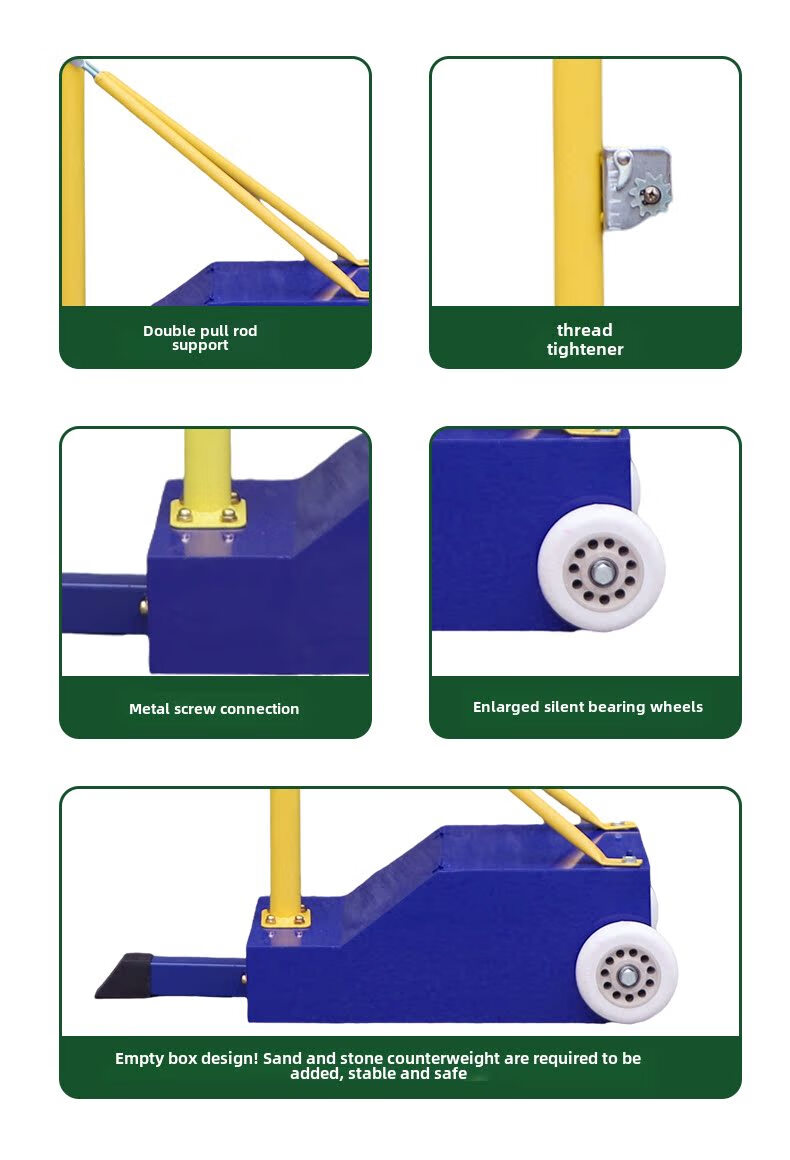 Double pull rod support

thread tightener

Metal screw connection

Enlarged silent bearing wheels

Empty box design! Sand and stone counterweight are required to be added, stable and safe