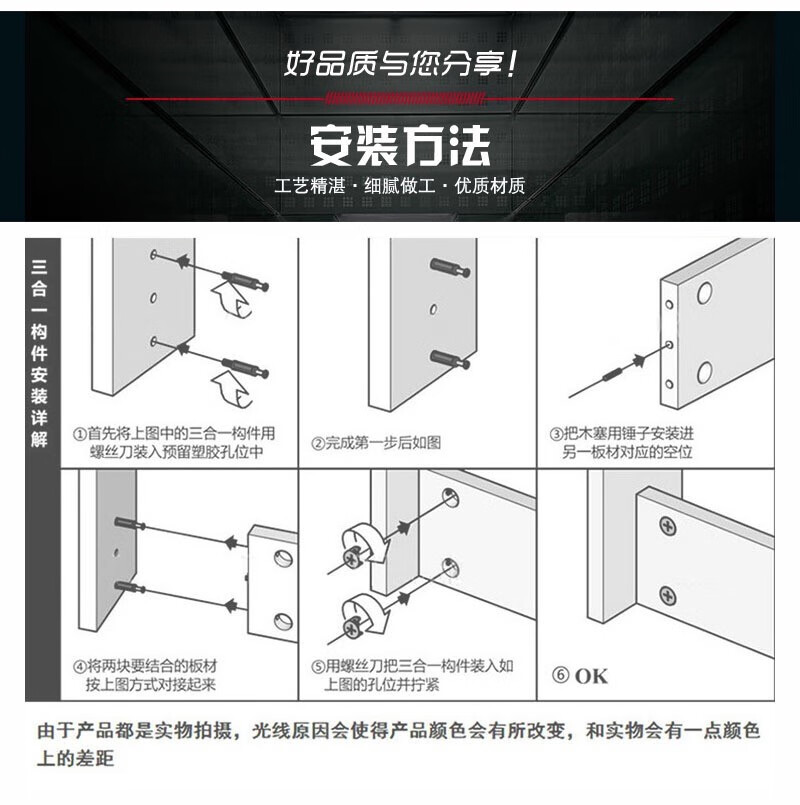 好品质与您分享!

安装方法

工艺精湛 · 细腻做工 · 优质材质

三合一构件安装详解

①首先将上图中的三合一构件用螺丝刀装入预留塑胶孔位中

②完成第一步后如图

③把木塞用锤子安装进另一板材对应的空位

④将两块要结合的板材按上图方式对接起来

⑤用螺丝刀把三合一构件装入如上图的孔位并拧紧

⑥ OK

由于产品都是实物拍摄，光线原因会使得产品颜色会有所改变，和实物会有一点颜色上的差距