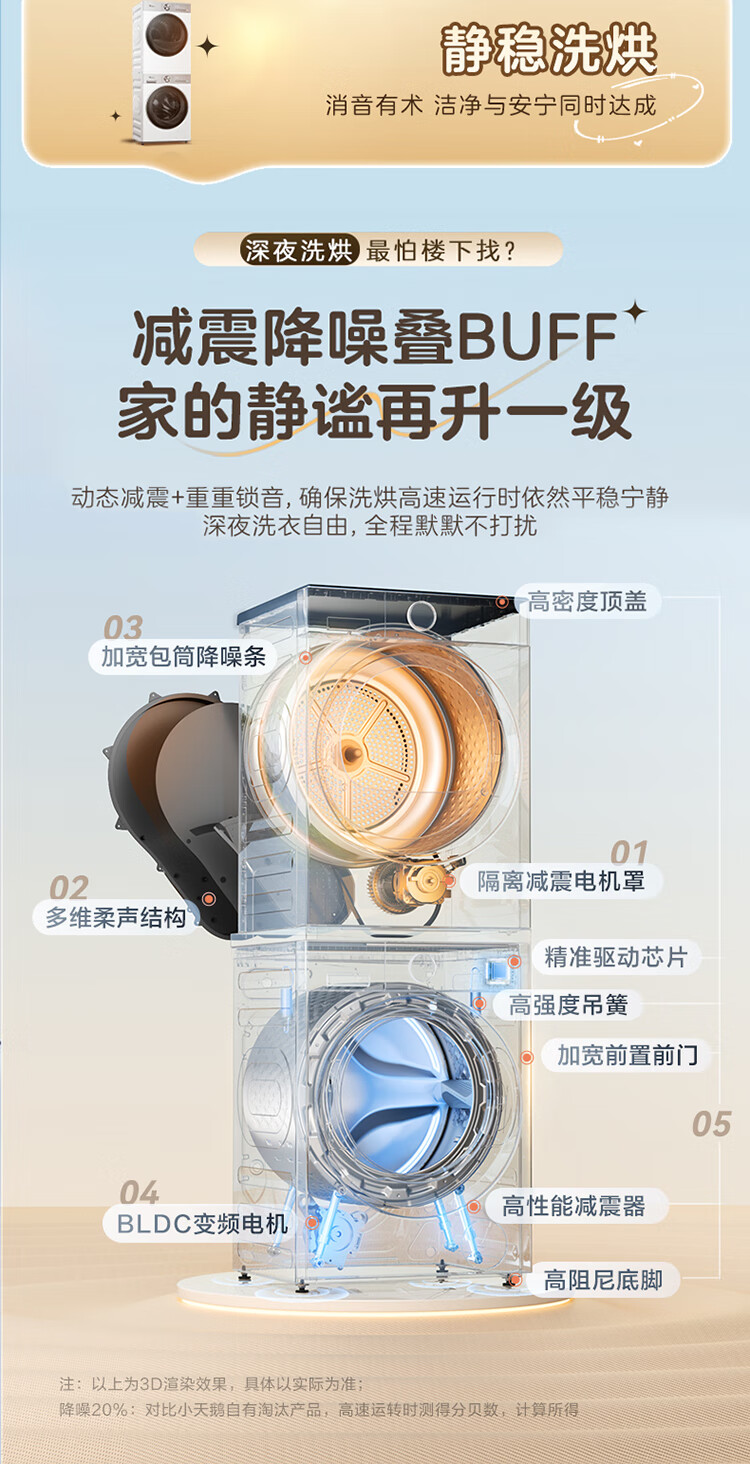 静稳洗烘
消音有术 洁净与安宁同时达成

深夜洗烘 最怕楼下找？

减震降噪叠BUFF
家的静谧再升一级

动态减震+重重锁音，确保洗烘高速运行时依然平稳宁静
深夜洗衣自由，全程默默不打扰

高密度顶盖
03
加宽包筒降噪条
01
隔离减震电机罩
02
多维柔声结构
精准驱动芯片
高强度吊簧
加宽前置前门
05
04
BLDC变频电机
高性能减震器
高阻尼底脚

注：以上为3D渲染效果，具体以实际为准；
降噪20%：对比小天鹅自有淘汰产品，高速运转时测得分贝数，计算所得