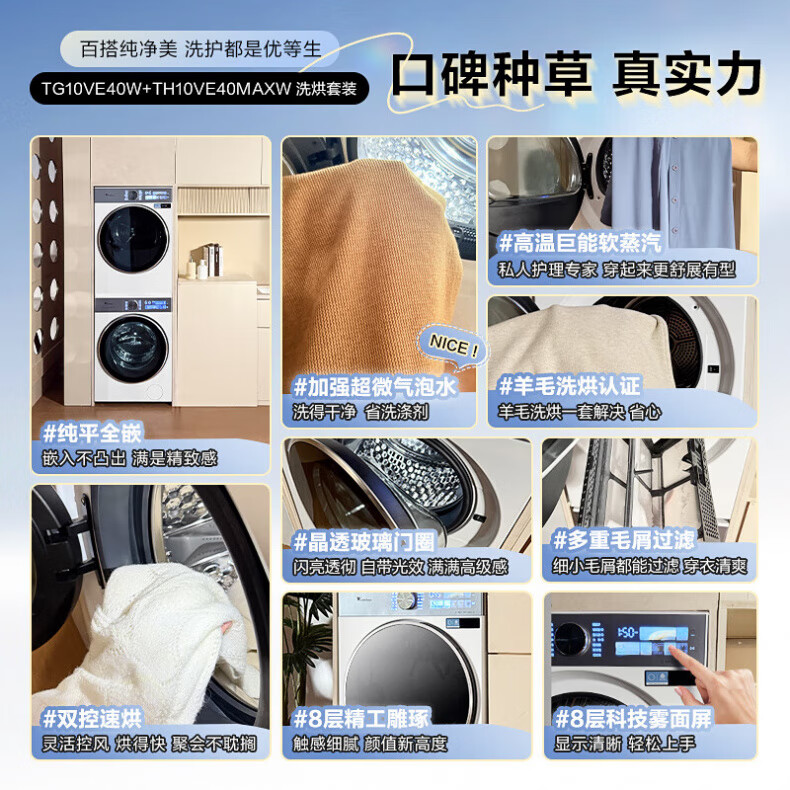 百搭纯净美 洗护都是优等生

TG10VE40W+TH10VE40MAXW 洗烘套装

口碑种草 真实力

#纯平全嵌
嵌入不凸出 满是精致感

NICE!

#加强超微气泡水
洗得干净 省洗涤剂

#高温巨能软蒸汽
私人护理专家 穿起来更舒展有型

#羊毛洗烘认证
羊毛洗烘一套解决 省心

#晶透玻璃门圈
闪亮透彻 自带光效 满满高级感

#多重毛屑过滤
细小毛屑都能过滤 穿衣清爽

#双控速烘
灵活控风 烘得快 聚会不耽搁

#8层精工雕琢
触感细腻 颜值新高度

#8层科技雾面屏
显示清晰 轻松上手