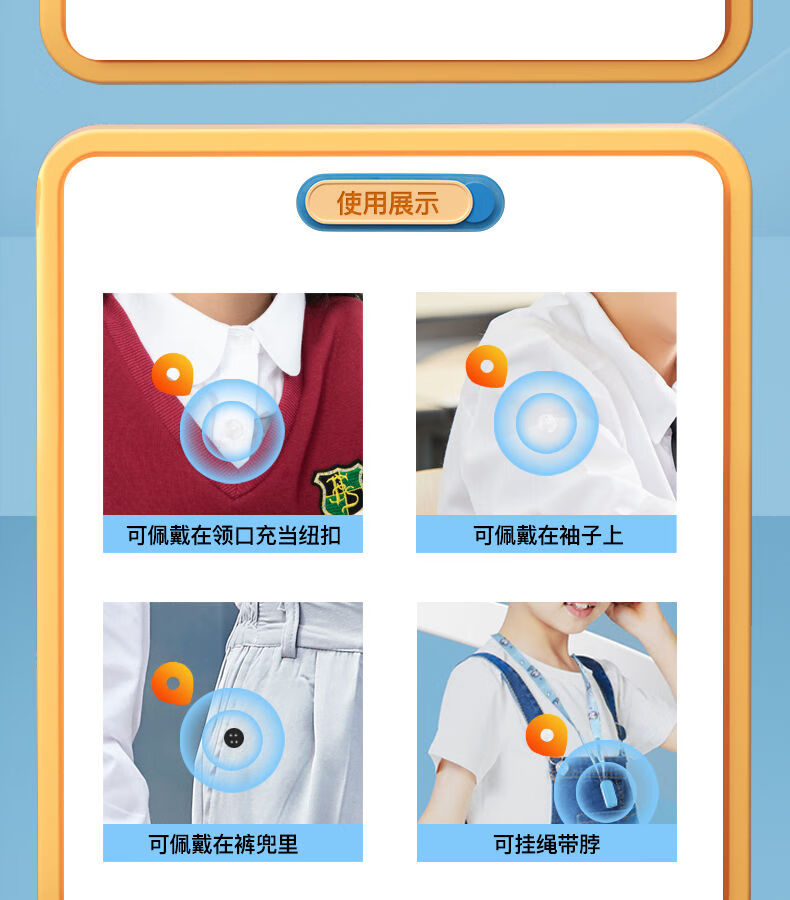 使用展示

可佩戴在领口充当纽扣

可佩戴在袖子上

可佩戴在裤兜里

可挂绳带脖