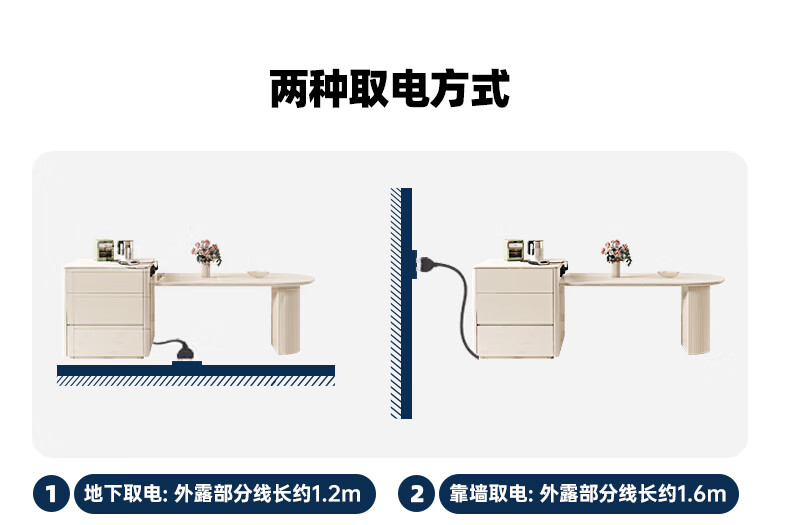 两种取电方式

1 地下取电: 外露部分线长约1.2m

2 靠墙取电: 外露部分线长约1.6m