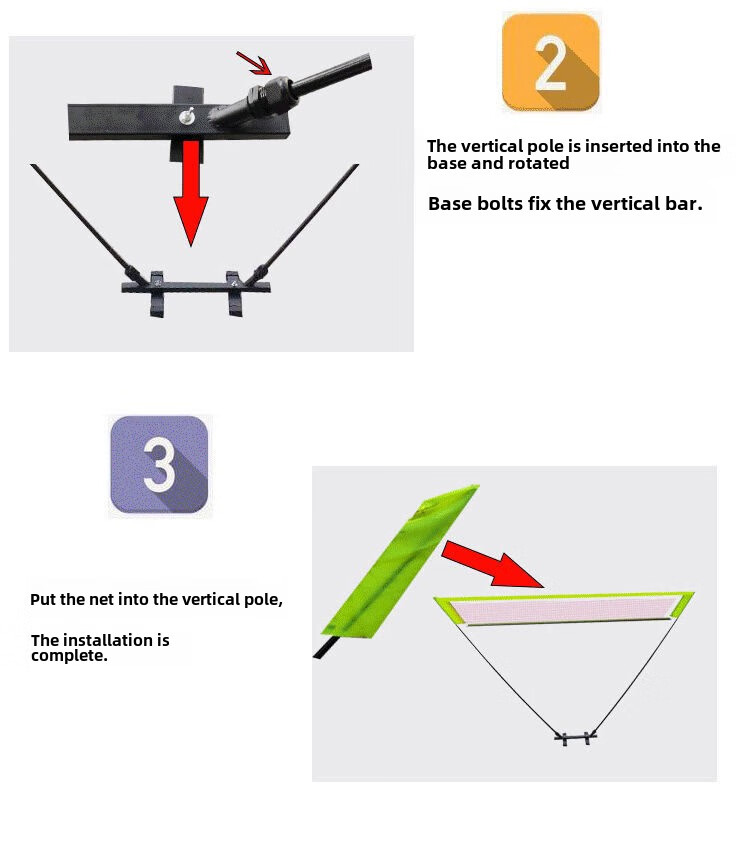 2

The vertical pole is inserted into the base and rotated

Base bolts fix the vertical bar.

3

Put the net into the vertical pole,

The installation is complete.