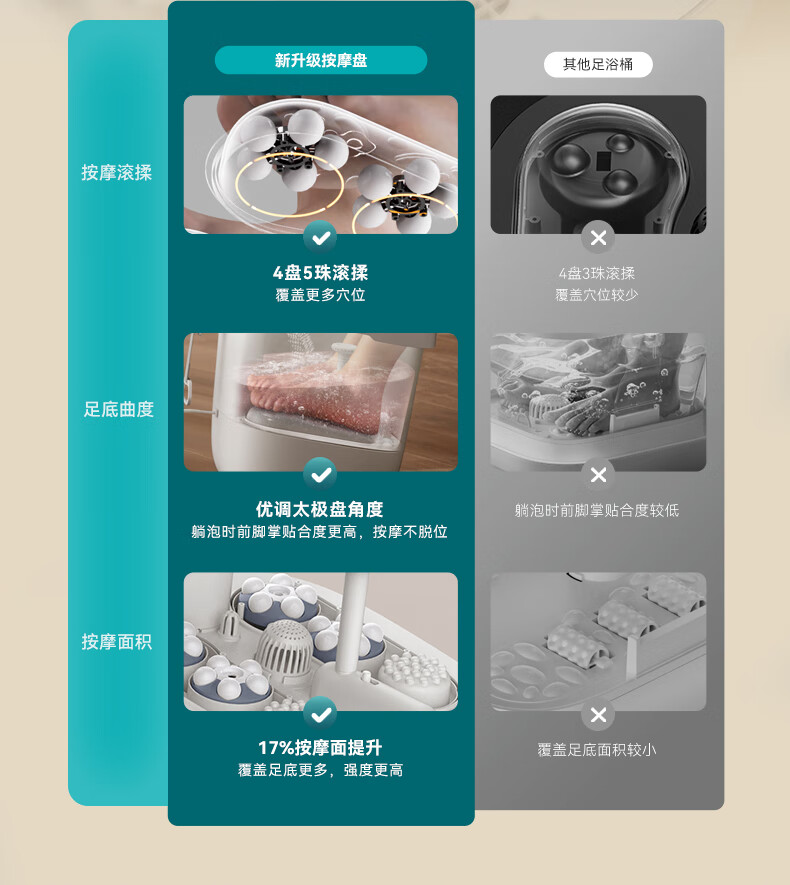 新升级按摩盘

其他足浴桶

按摩滚揉

4盘5珠滚揉
覆盖更多穴位

4盘3珠滚揉
覆盖穴位较少

足底曲度

优调太极盘角度
躺泡时前脚掌贴合度更高，按摩不脱位

躺泡时前脚掌贴合度较低

按摩面积

17%按摩面提升
覆盖足底更多，强度更高

覆盖足底面积较小