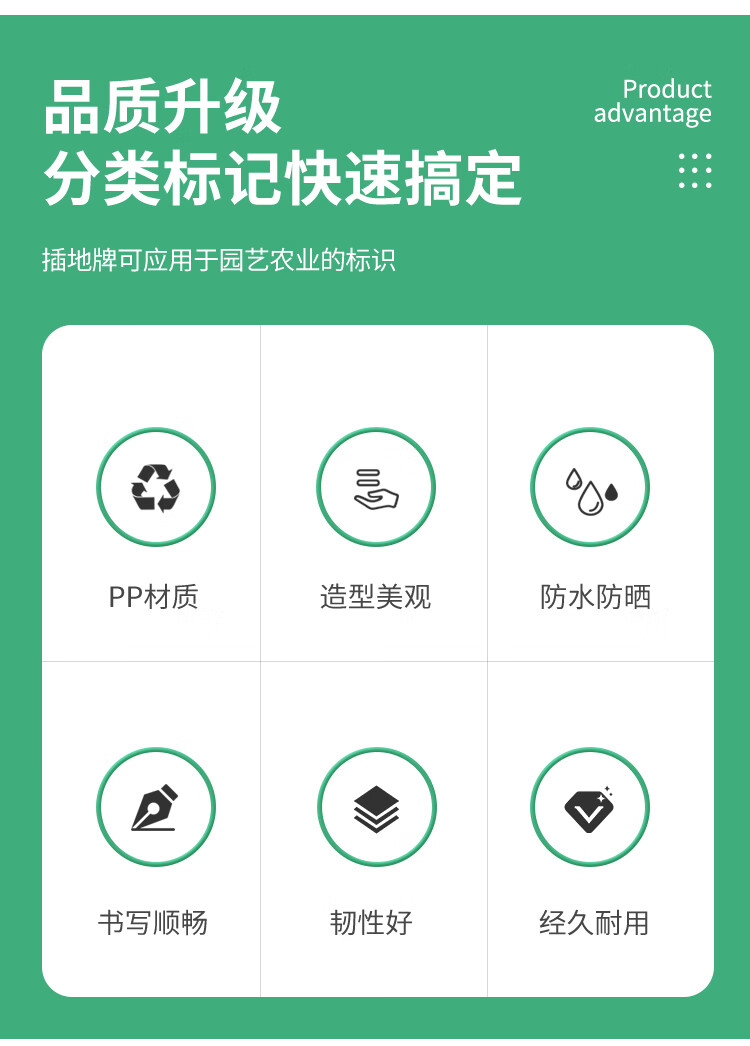 品质升级
分类标记快速搞定

Product
advantage

插地牌可应用于园艺农业的标识

PP材质

造型美观

防水防晒

书写顺畅

韧性好

经久耐用