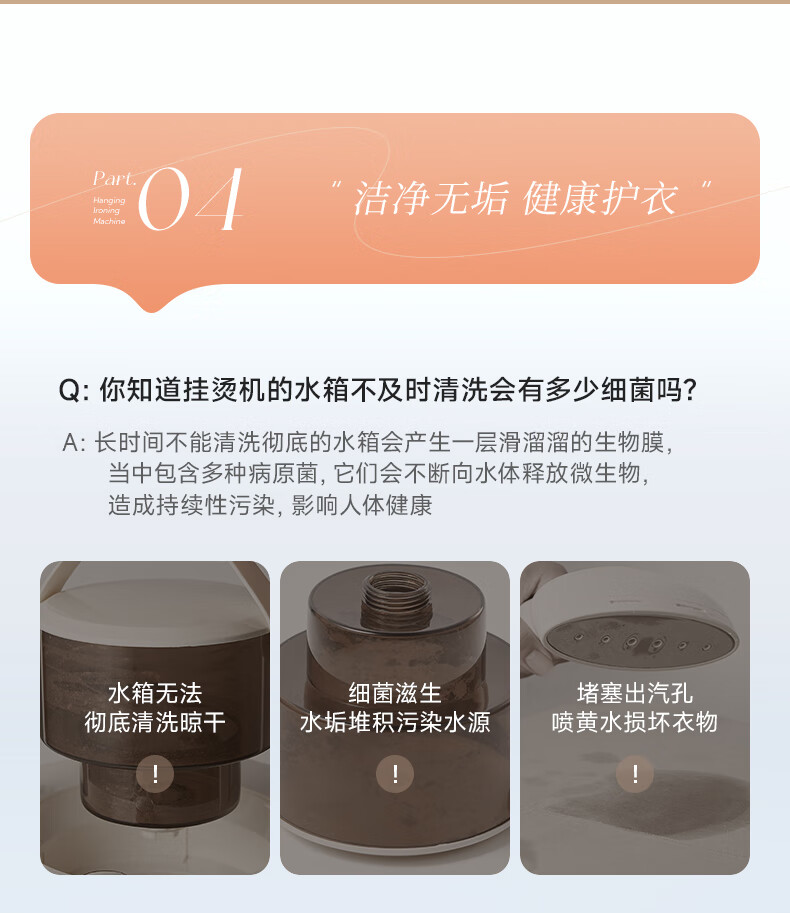 Part.
Hanging Ironing Machine
04

" 洁净无垢 健康护衣 "

Q: 你知道挂烫机的水箱不及时清洗会有多少细菌吗?

A: 长时间不能清洗彻底的水箱会产生一层滑溜溜的生物膜,
当中包含多种病原菌, 它们会不断向水体释放微生物,
造成持续性污染, 影响人体健康

水箱无法
彻底清洗晾干
!

细菌滋生
水垢堆积污染水源
!

堵塞出汽孔
喷黄水损坏衣物
!