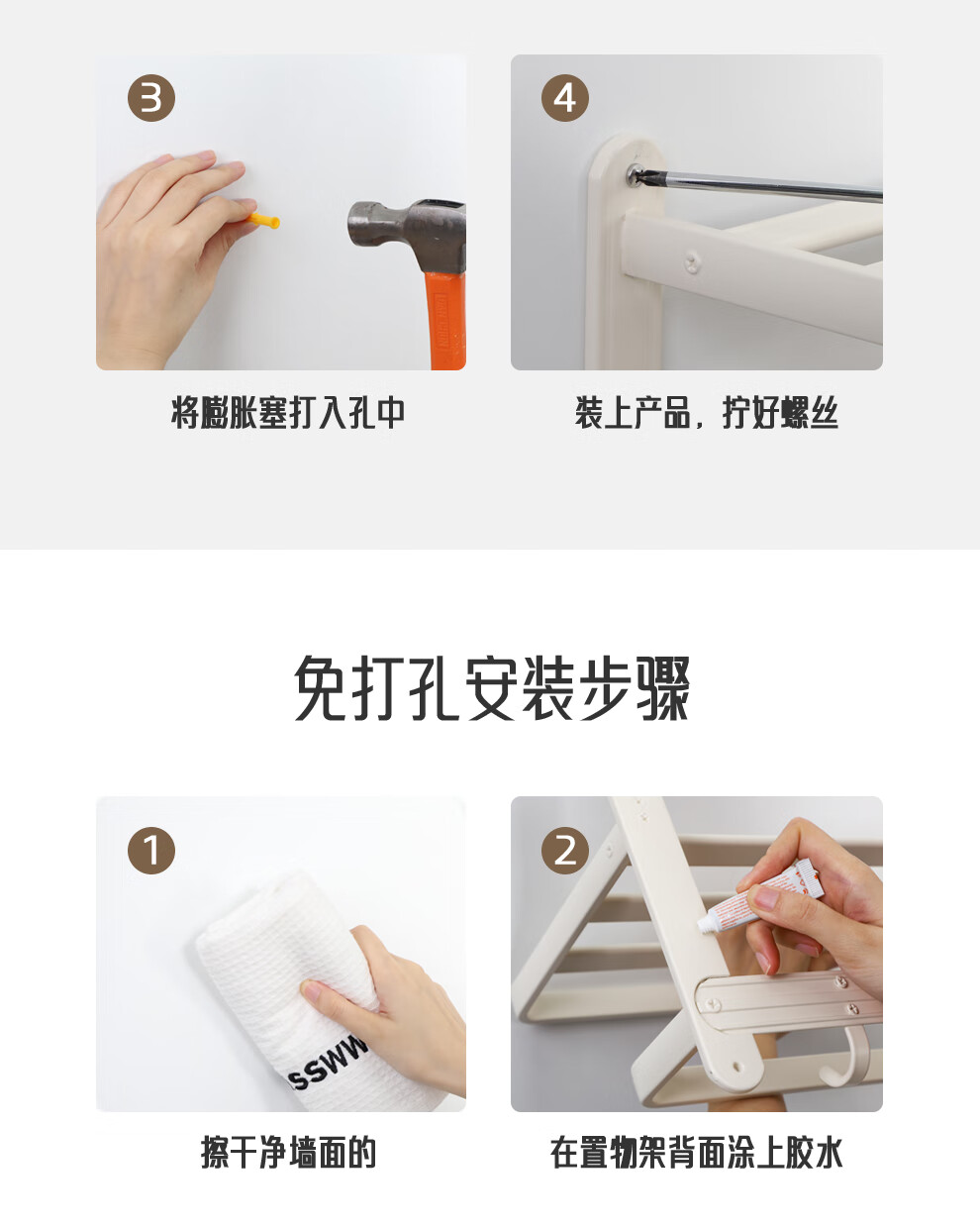 3

将膨胀塞打入孔中

4

装上产品，拧好螺丝

免打孔安装步骤

1

SSWW

擦干净墙面的

2

在置物架背面涂上胶水