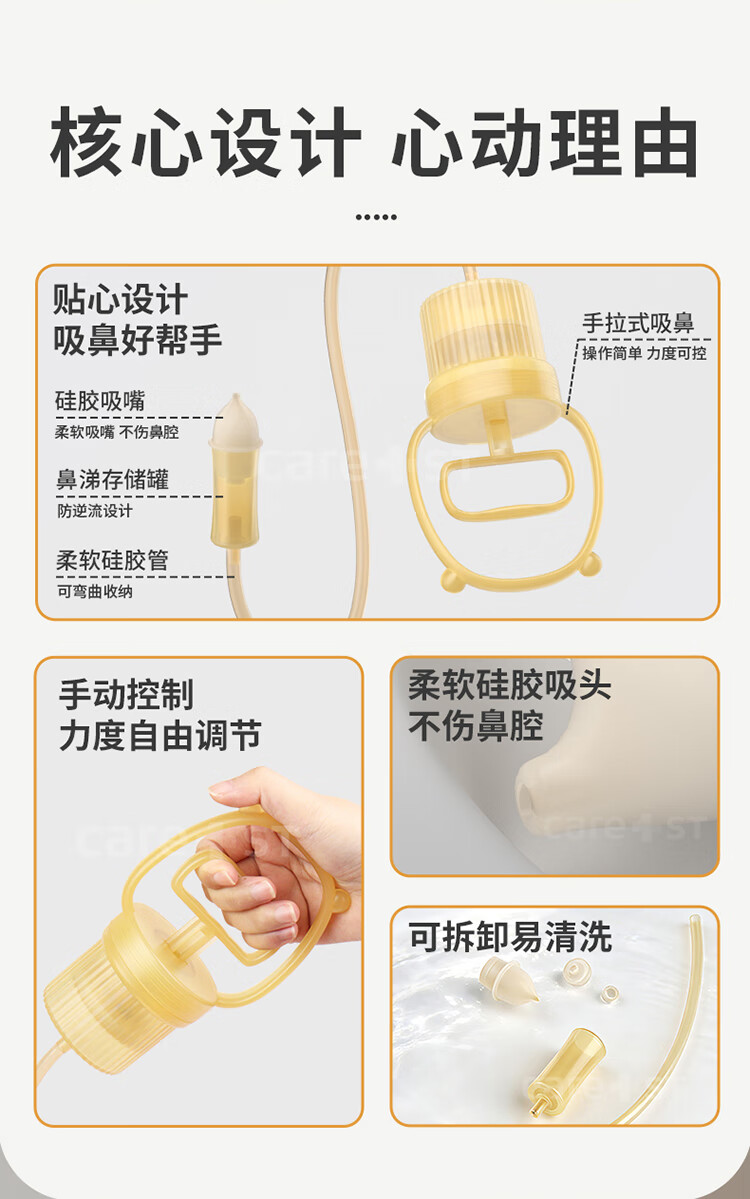 核心设计 心动理由

贴心设计
吸鼻好帮手

硅胶吸嘴
柔软吸嘴 不伤鼻腔

鼻涕存储罐
防逆流设计

柔软硅胶管
可弯曲收纳

手拉式吸鼻
操作简单 力度可控

手动控制
力度自由调节

柔软硅胶吸头
不伤鼻腔

可拆卸易清洗