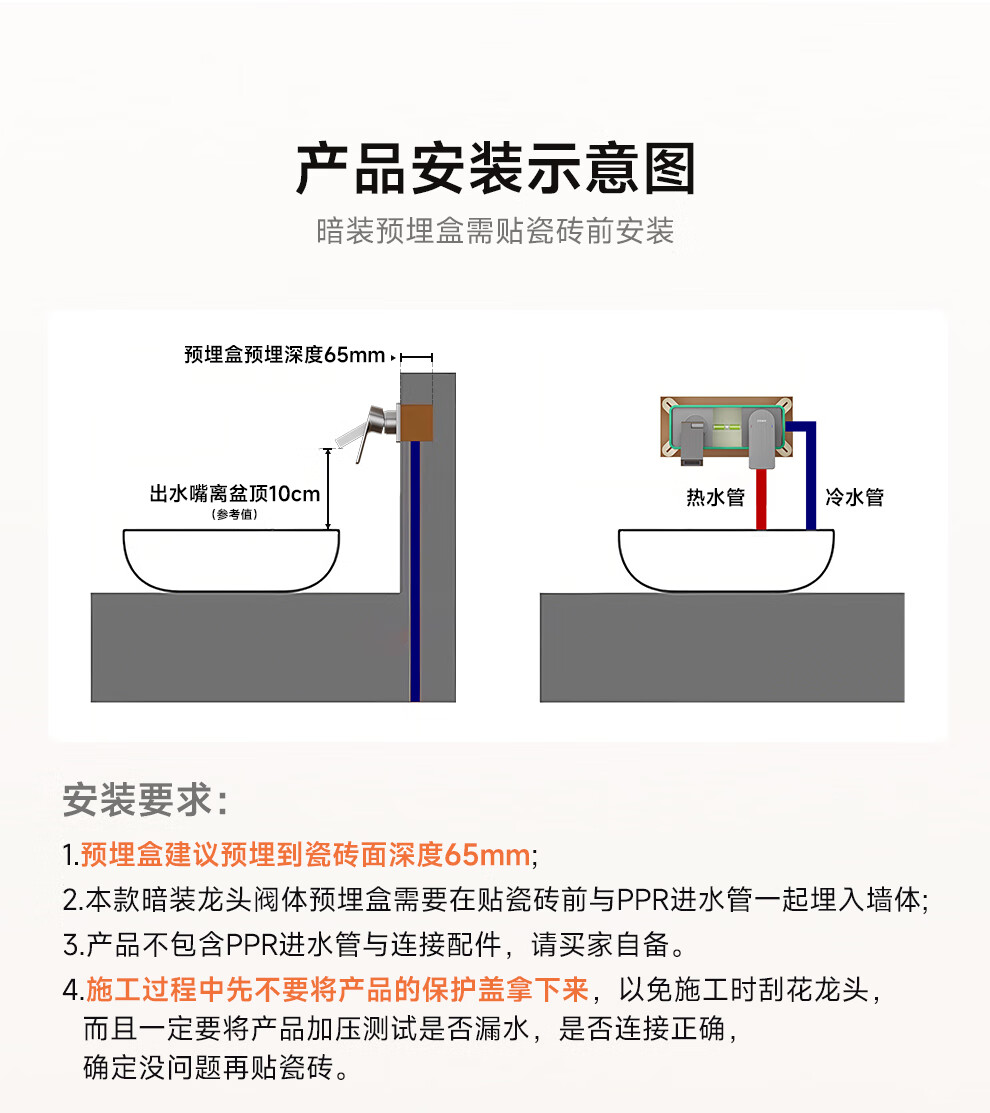 产品安装示意图

暗装预埋盒需贴瓷砖前安装

预埋盒预埋深度65mm

出水嘴离盆顶10cm
(参考值)

热水管

冷水管

安装要求:

1.预埋盒建议预埋到瓷砖面深度65mm;

2.本款暗装龙头阀体预埋盒需要在贴瓷砖前与PPR进水管一起埋入墙体;

3.产品不包含PPR进水管与连接配件，请买家自备。

4.施工过程中先不要将产品的保护盖拿下来，以免施工时刮花龙头，而且一定要将产品加压测试是否漏水，是否连接正确，确定没问题再贴瓷砖。