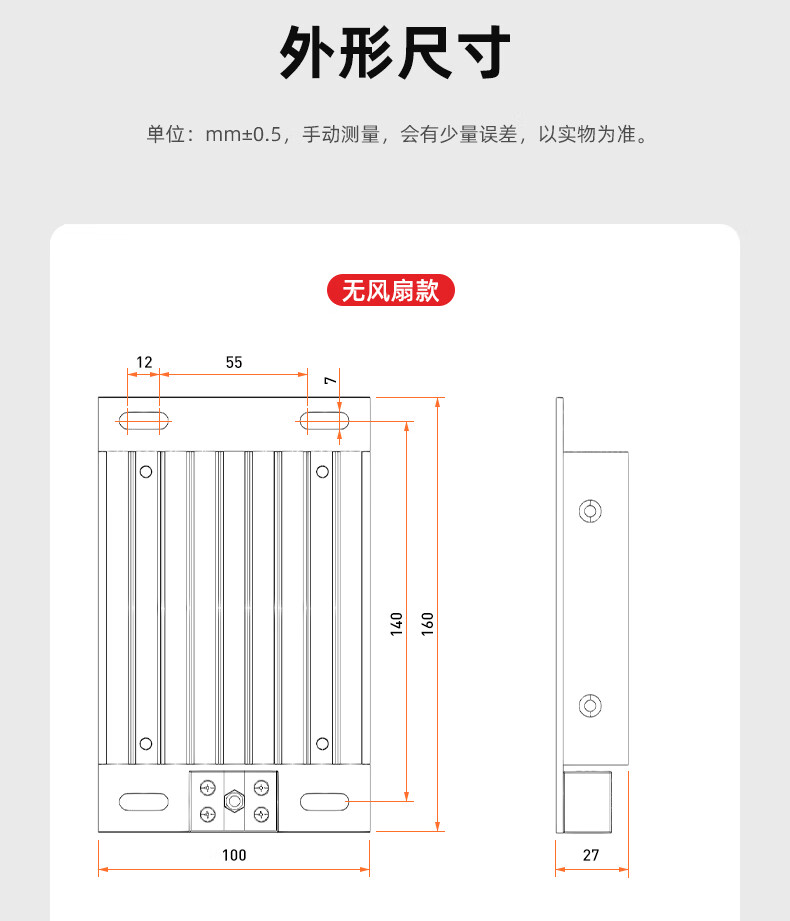 外形尺寸

单位：mm±0.5，手动测量，会有少量误差，以实物为准。

无风扇款

12
55
7
140
160
100
27