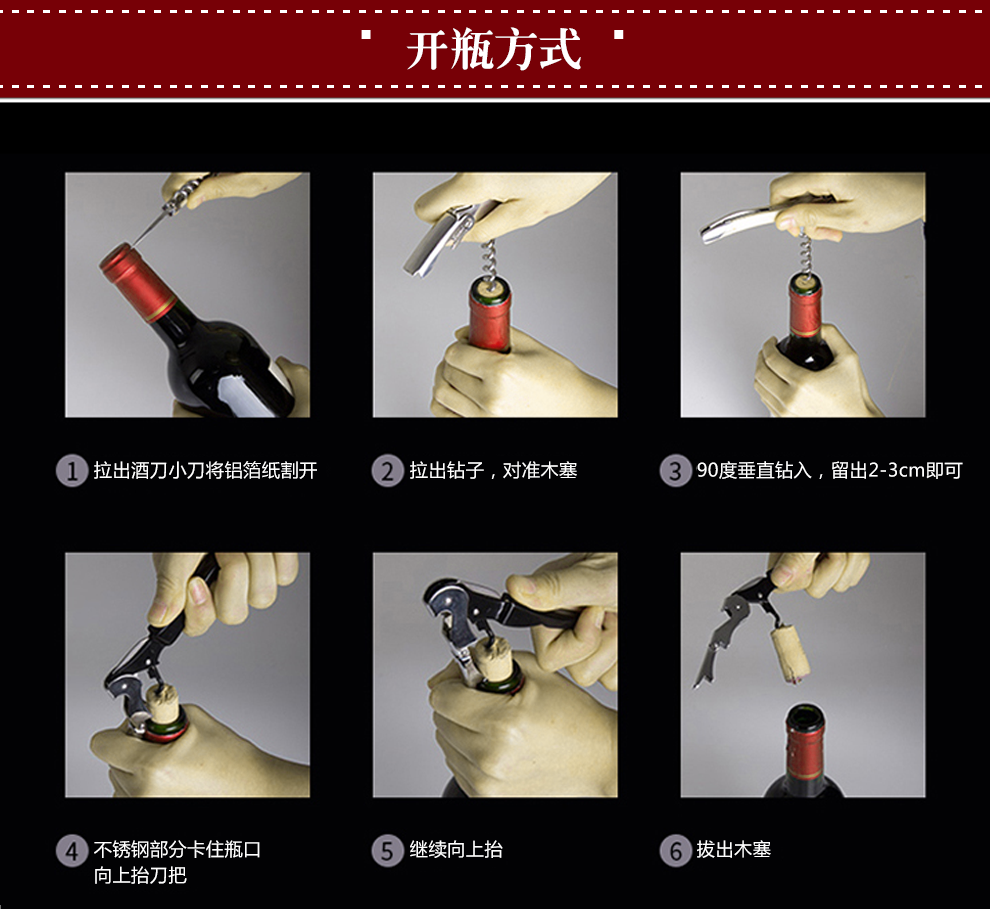 开瓶方式

1 拉出酒刀小刀将铝箔纸割开

2 拉出钻子，对准木塞

3 90度垂直钻入，留出2-3cm即可

4 不锈钢部分卡住瓶口向上抬刀把

5 继续向上抬

6 拔出木塞