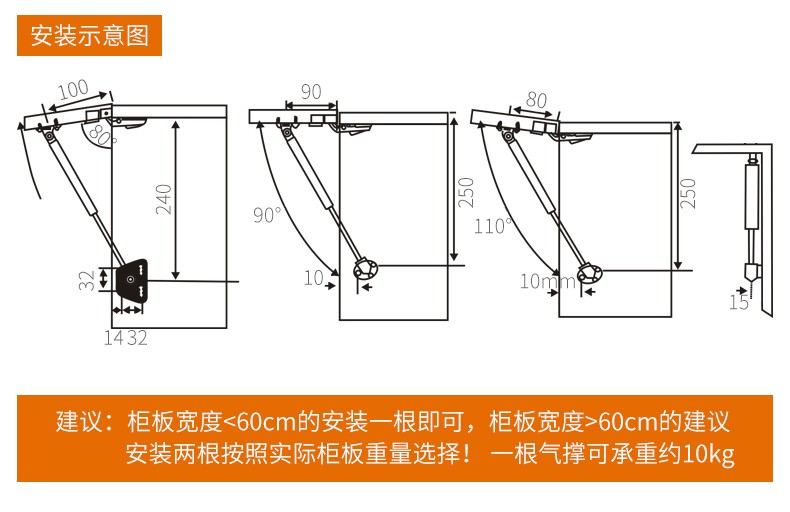 安装示意图

100
80°
240
32
14 32

90
90°
250
10

80
110°
250
10mm

15

建议：柜板宽度<60cm的安装一根即可，柜板宽度>60cm的建议安装两根按照实际柜板重量选择！ 一根气撑可承重约10kg