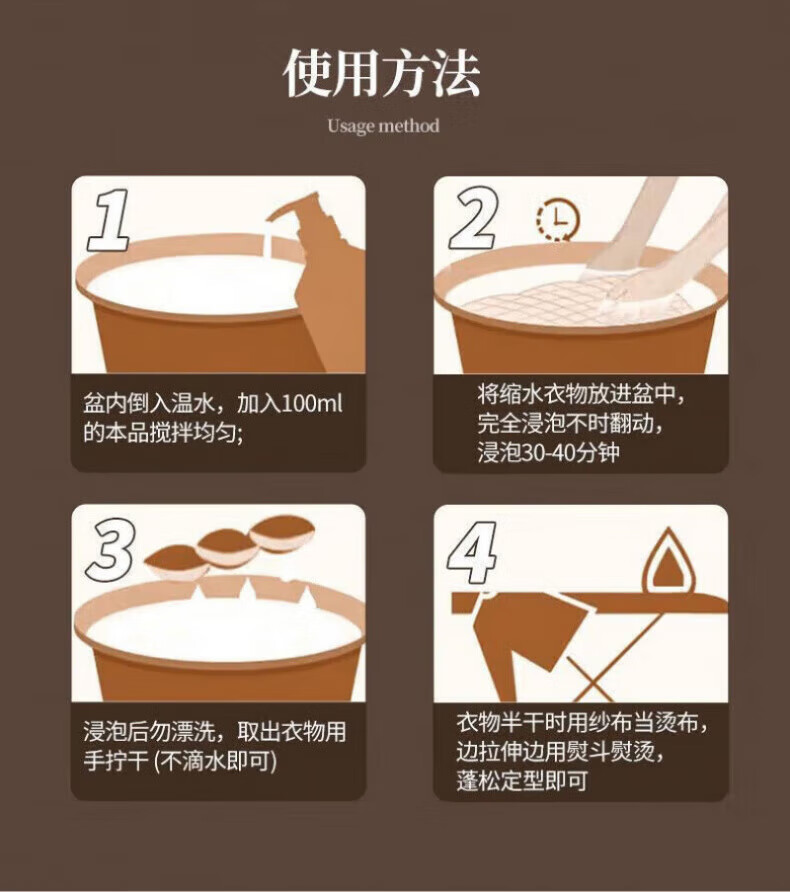 使用方法

Usage method

1

盆内倒入温水，加入100ml的本品搅拌均匀;

2

将缩水衣物放进盆中，完全浸泡不时翻动，浸泡30-40分钟

3

浸泡后勿漂洗，取出衣物用手拧干 (不滴水即可)

4

衣物半干时用纱布当烫布，边拉伸边用熨斗熨烫，蓬松定型即可