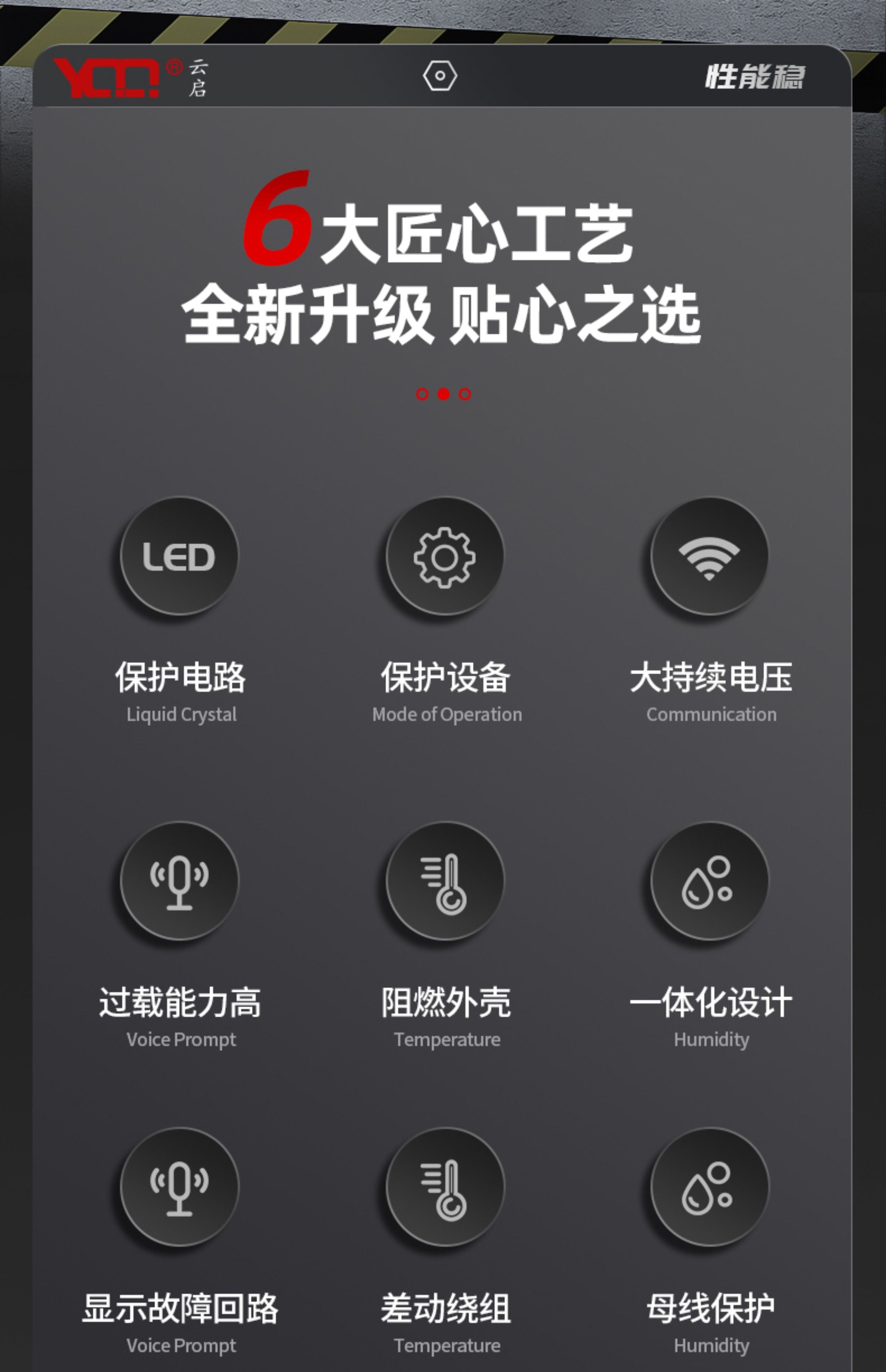 YCQ® 云启

性能稳

6大匠心工艺
全新升级 贴心之选

LED

保护电路
Liquid Crystal

保护设备
Mode of Operation

大持续电压
Communication

过载能力高
Voice Prompt

阻燃外壳
Temperature

一体化设计
Humidity

显示故障回路
Voice Prompt

差动绕组
Temperature

母线保护
Humidity