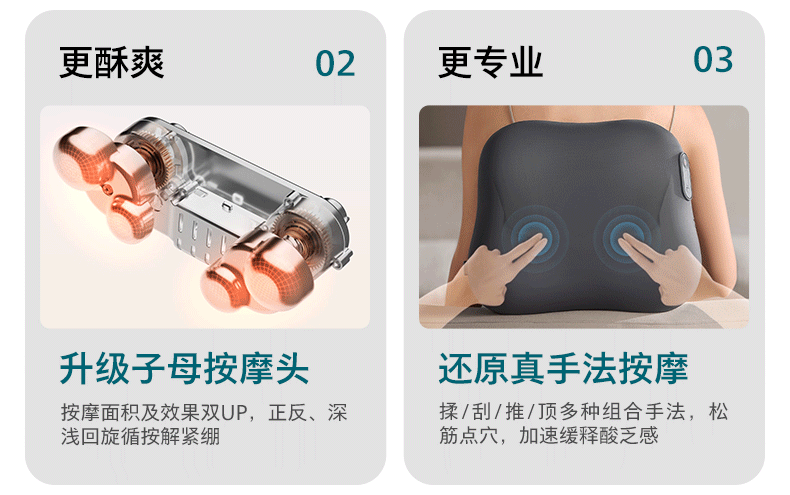 更酥爽 02

升级子母按摩头

按摩面积及效果双UP，正反、深浅回旋循按解紧绷

更专业 03

还原真手法按摩

揉/刮/推/顶多种组合手法，松筋点穴，加速缓释酸乏感