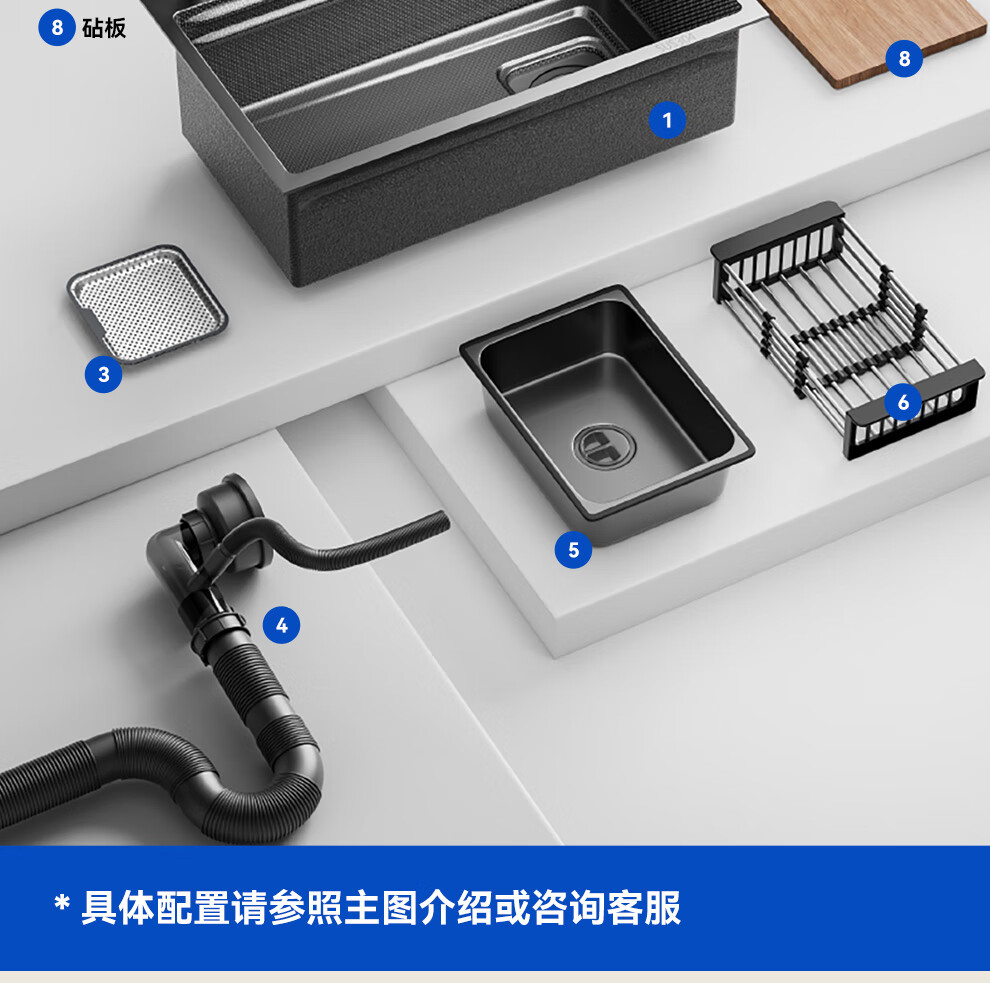 8 砧板

8

1

3

6

5

4

* 具体配置请参照主图介绍或咨询客服