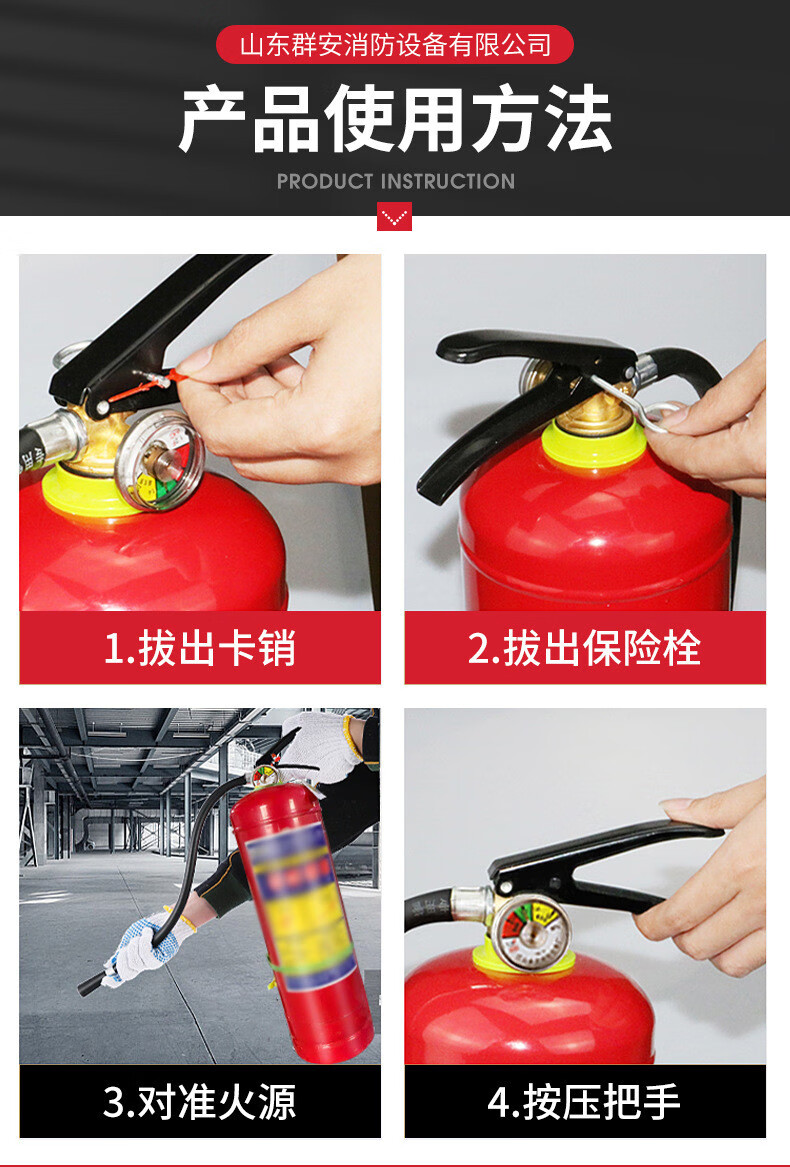 山东群安消防设备有限公司

产品使用方法

PRODUCT INSTRUCTION

1.拔出卡销

2.拔出保险栓

3.对准火源

4.按压把手