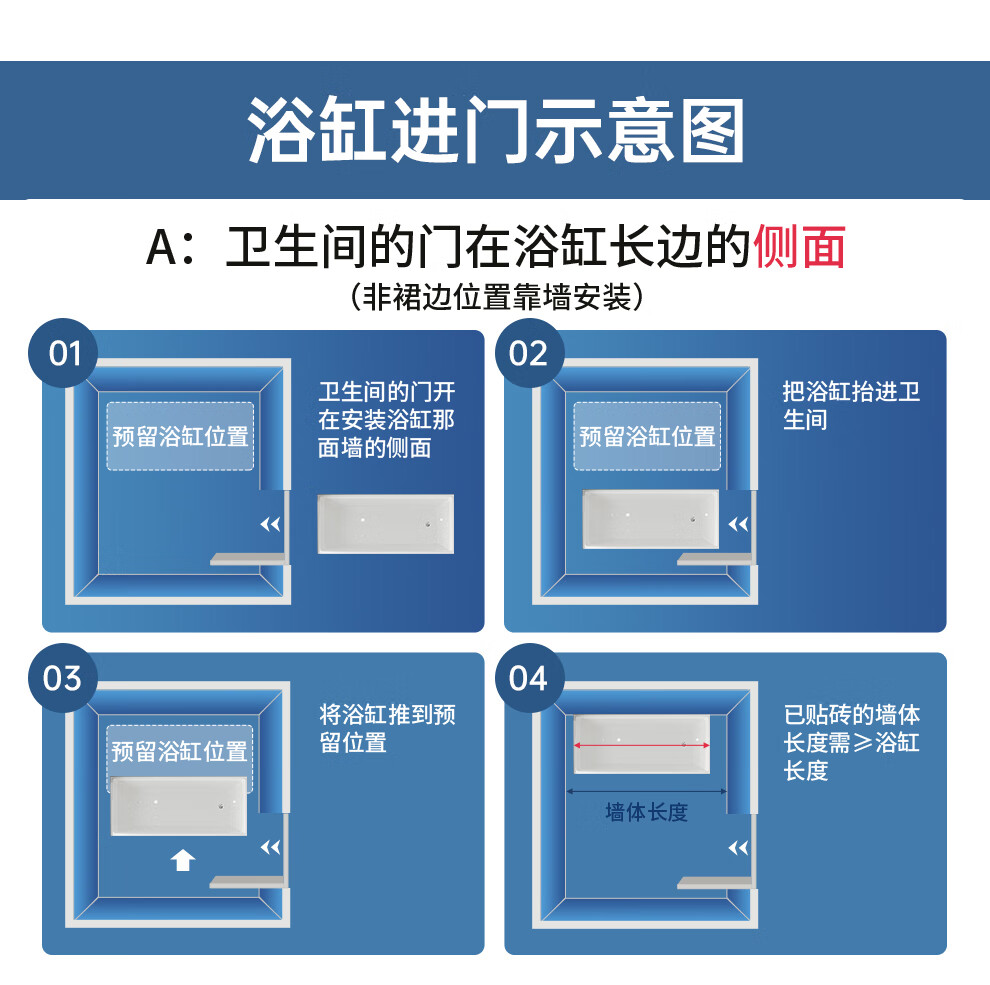 浴缸进门示意图

A：卫生间的门在浴缸长边的侧面

（非裙边位置靠墙安装）

01

预留浴缸位置

卫生间的门开在安装浴缸那面墙的侧面

02

预留浴缸位置

把浴缸抬进卫生间

03

预留浴缸位置

将浴缸推到预留位置

04

墙体长度

已贴砖的墙体长度需≥浴缸长度