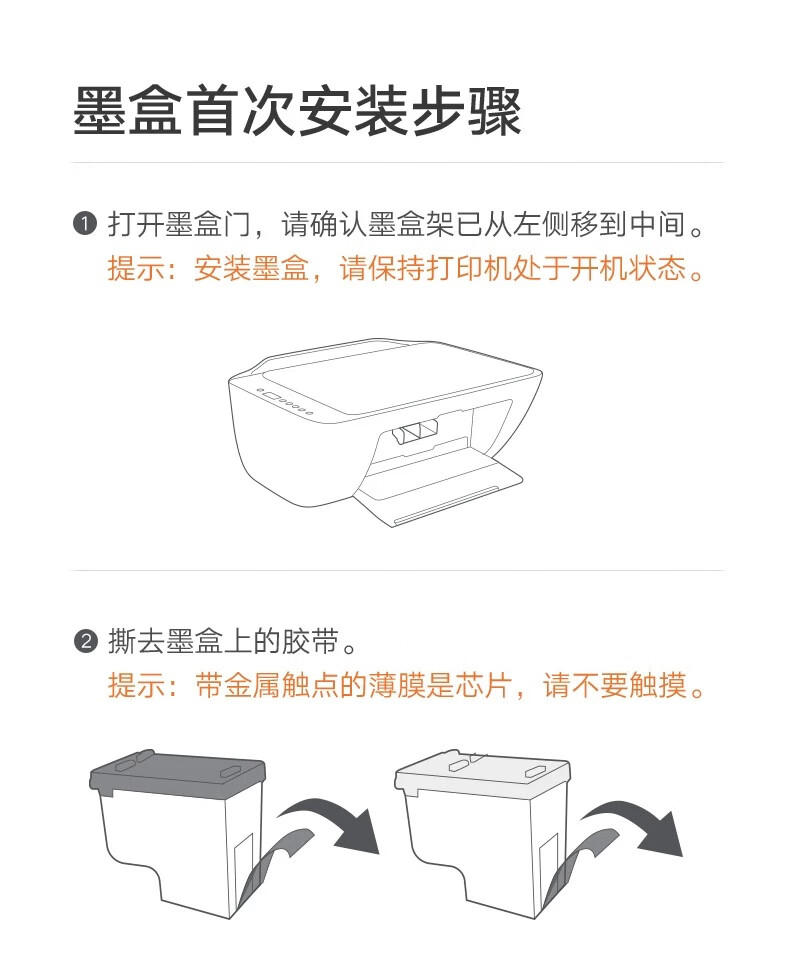 墨盒首次安装步骤

❶ 打开墨盒门，请确认墨盒架已从左侧移到中间。
提示：安装墨盒，请保持打印机处于开机状态。

❷ 撕去墨盒上的胶带。
提示：带金属触点的薄膜是芯片，请不要触摸。