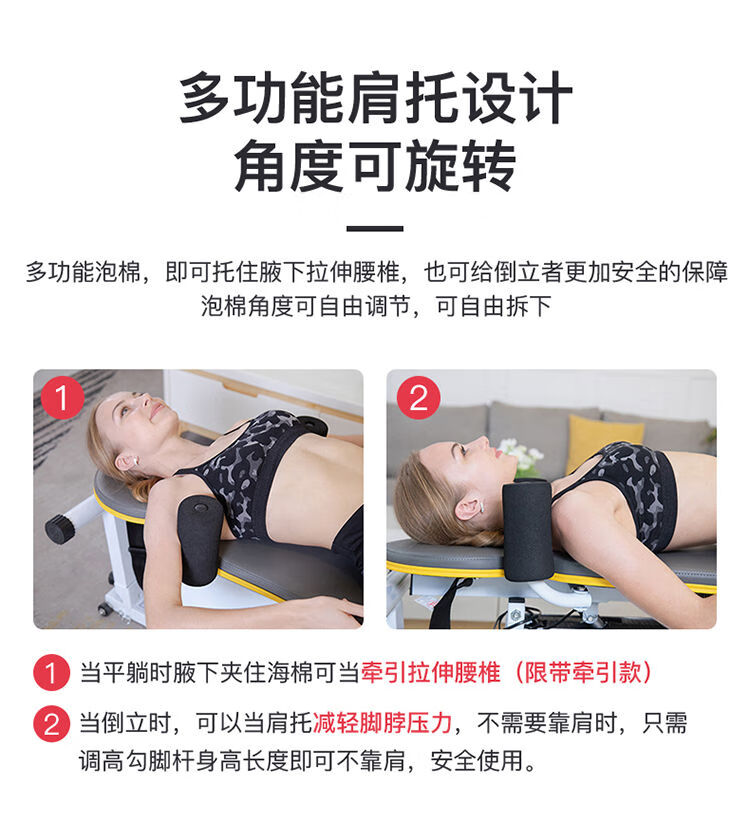 多功能肩托设计
角度可旋转

多功能泡棉，即可托住腋下拉伸腰椎，也可给倒立者更加安全的保障
泡棉角度可自由调节，可自由拆下

1

2

1 当平躺时腋下夹住海棉可当牵引拉伸腰椎（限带牵引款）

2 当倒立时，可以当肩托减轻脚脖压力，不需要靠肩时，只需调高勾脚杆身高长度即可不靠肩，安全使用。