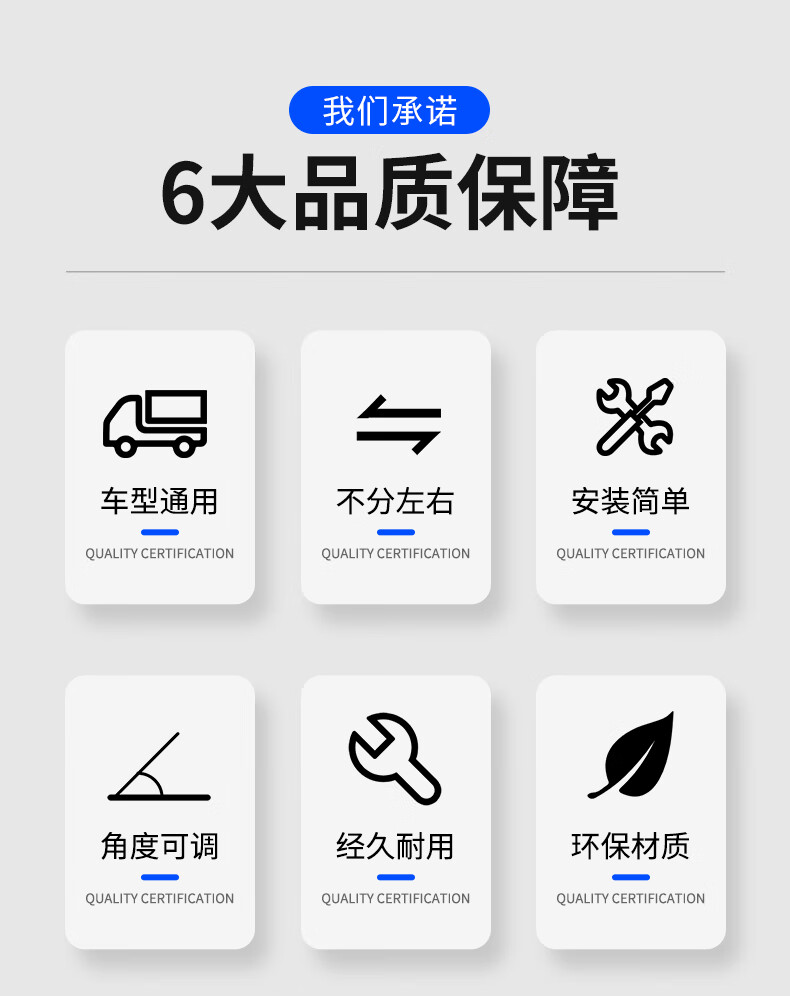 我们承诺

6大品质保障

车型通用

QUALITY CERTIFICATION

不分左右

QUALITY CERTIFICATION

安装简单

QUALITY CERTIFICATION

角度可调

QUALITY CERTIFICATION

经久耐用

QUALITY CERTIFICATION

环保材质

QUALITY CERTIFICATION