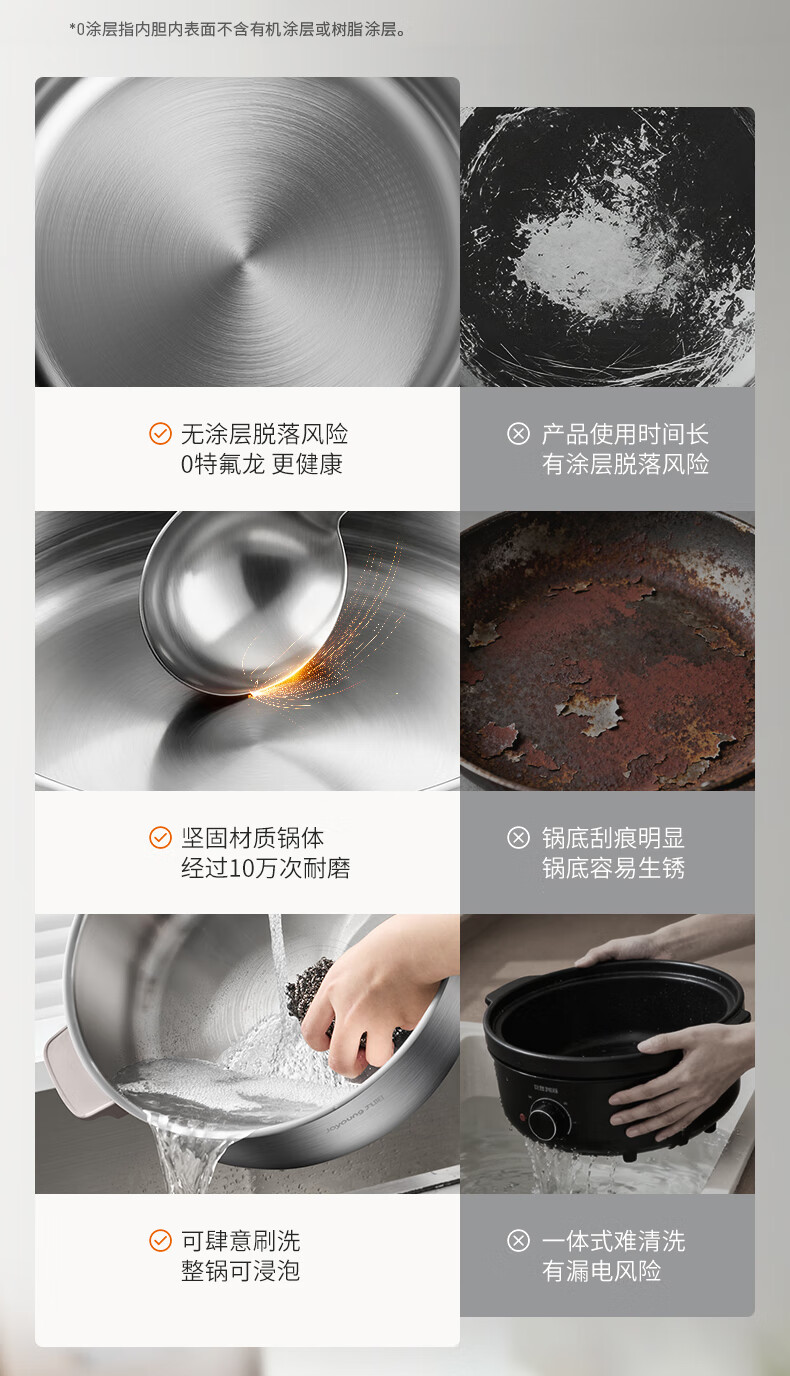 *0涂层指内胆内表面不含有机涂层或树脂涂层。

无涂层脱落风险
0特氟龙 更健康

产品使用时间长
有涂层脱落风险

坚固材质锅体
经过10万次耐磨

锅底刮痕明显
锅底容易生锈

Joyoung 九阳

可肆意刷洗
整锅可浸泡

一体式难清洗
有漏电风险