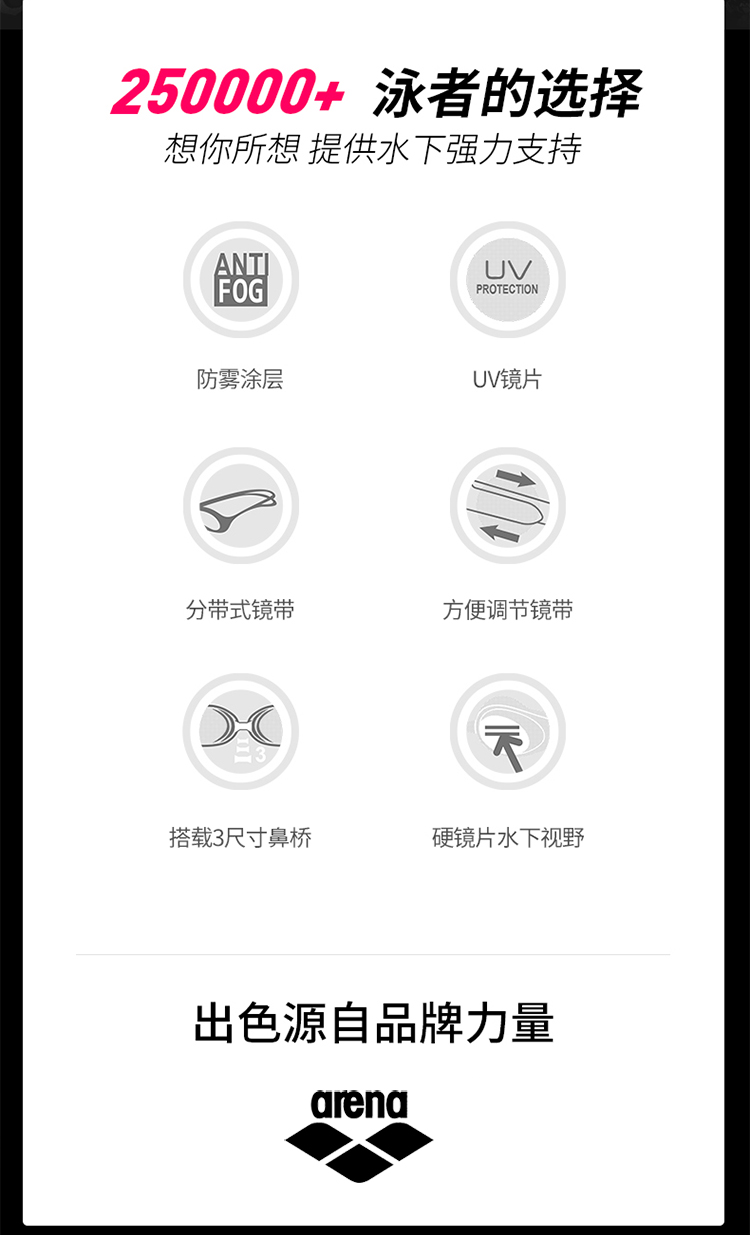 250000+ 泳者的选择
想你所想 提供水下强力支持

ANTI
FOG

防雾涂层

UV
PROTECTION

UV镜片

分带式镜带

方便调节镜带

3

搭载3尺寸鼻桥

硬镜片水下视野

出色源自品牌力量

arena