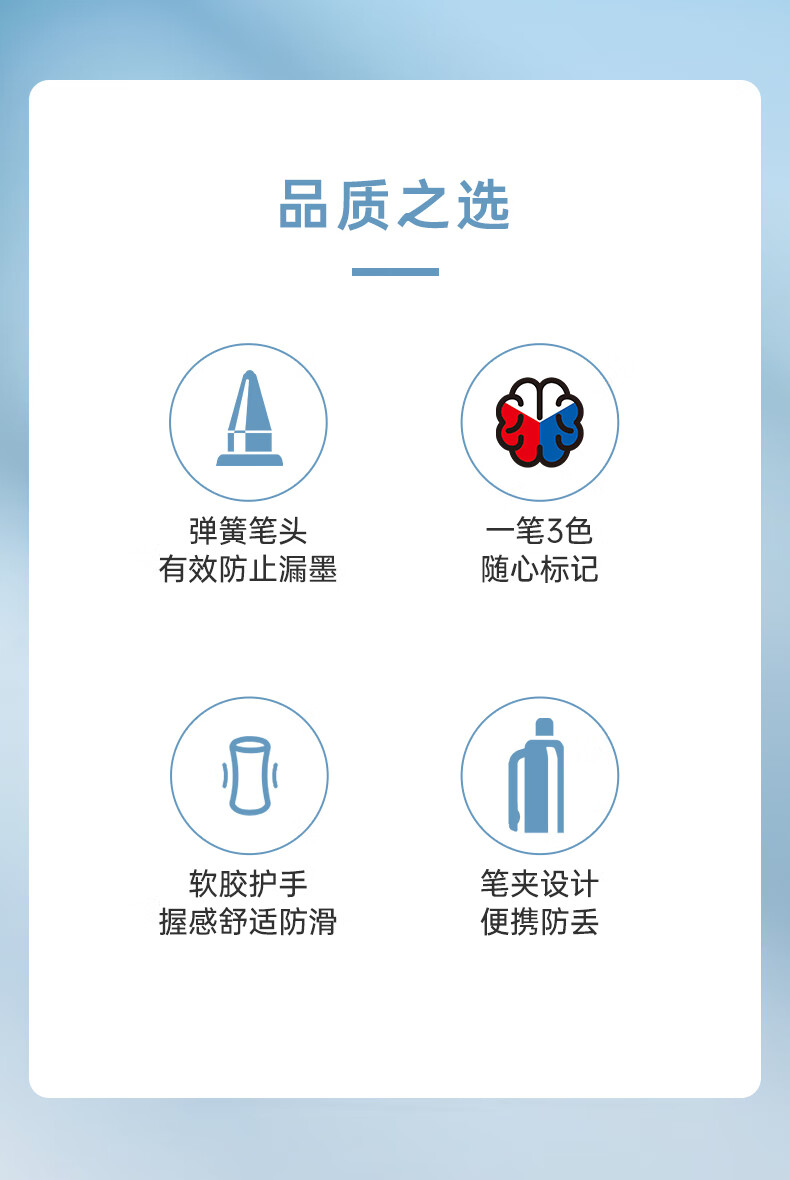 品质之选

弹簧笔头
有效防止漏墨

一笔3色
随心标记

软胶护手
握感舒适防滑

笔夹设计
便携防丢