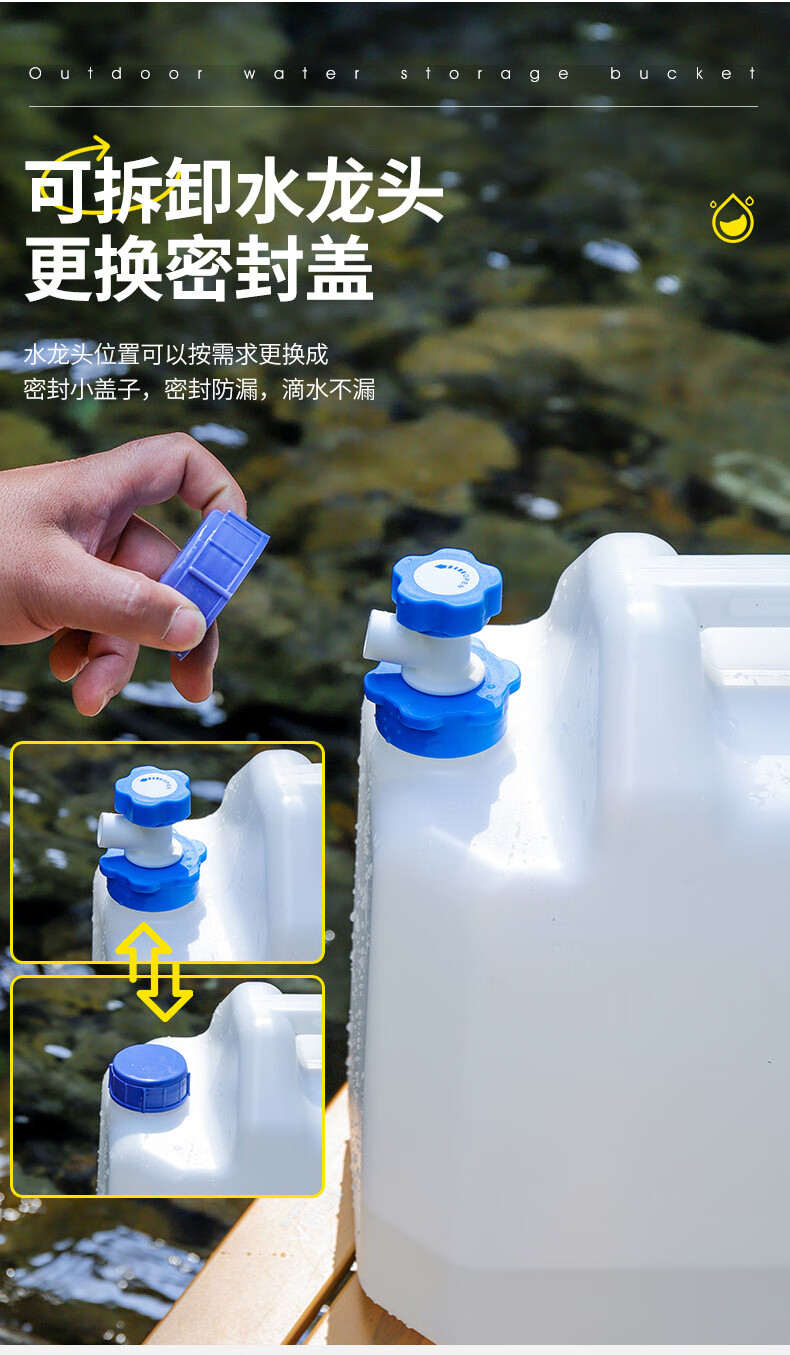 Outdoor water storage bucket

可拆卸水龙头
更换密封盖

水龙头位置可以按需求更换成
密封小盖子，密封防漏，滴水不漏