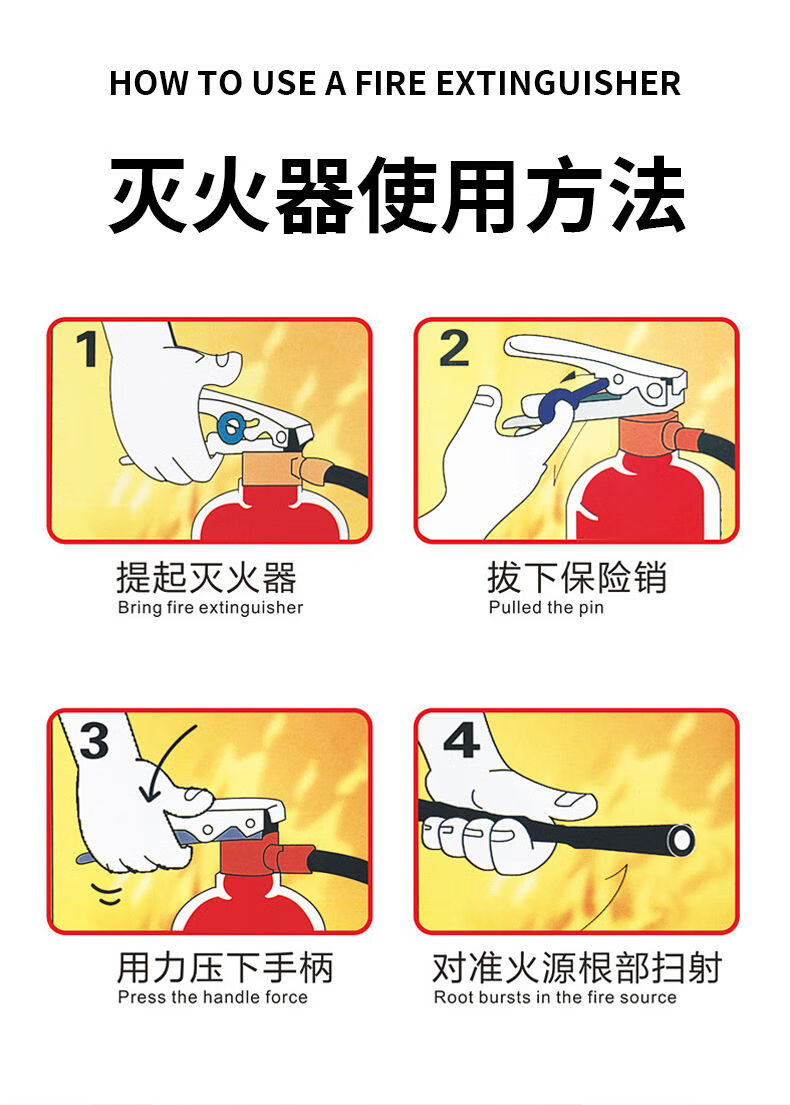 HOW TO USE A FIRE EXTINGUISHER

灭火器使用方法

1

提起灭火器
Bring fire extinguisher

2

拔下保险销
Pulled the pin

3

用力压下手柄
Press the handle force

4

对准火源根部扫射
Root bursts in the fire source