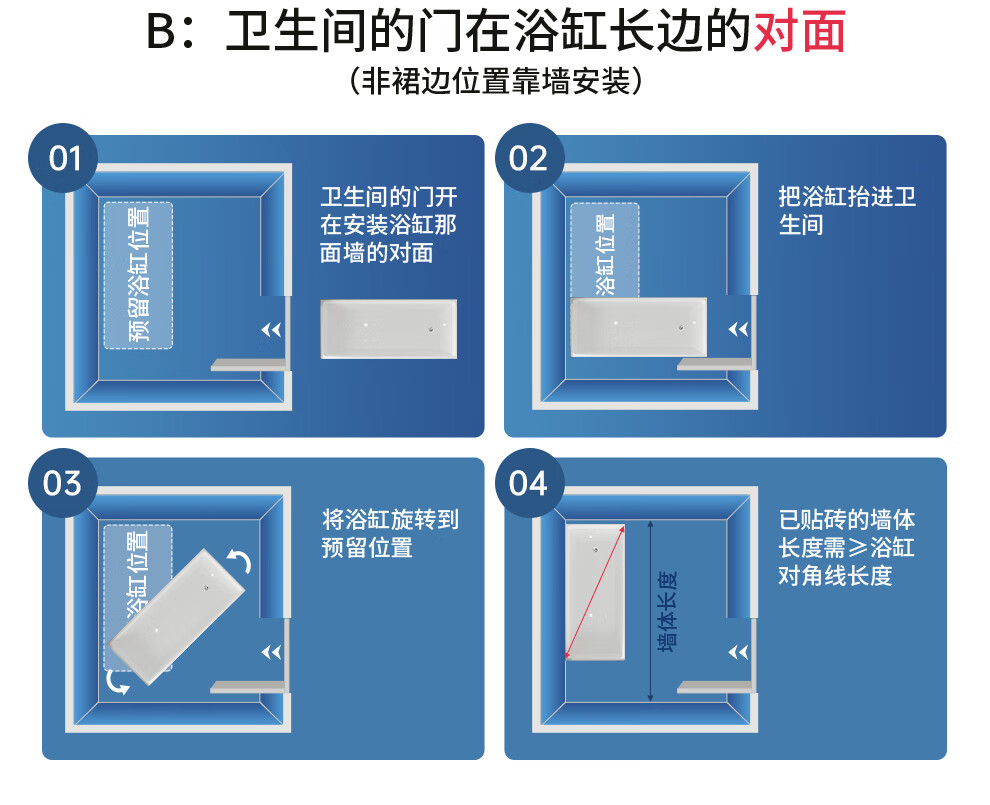 B：卫生间的门在浴缸长边的对面
（非裙边位置靠墙安装）

01
预留浴缸位置
卫生间的门开在安装浴缸那面墙的对面

02
浴缸位置
把浴缸抬进卫生间

03
浴缸位置
将浴缸旋转到预留位置

04
墙体长度
已贴砖的墙体长度需≥浴缸对角线长度