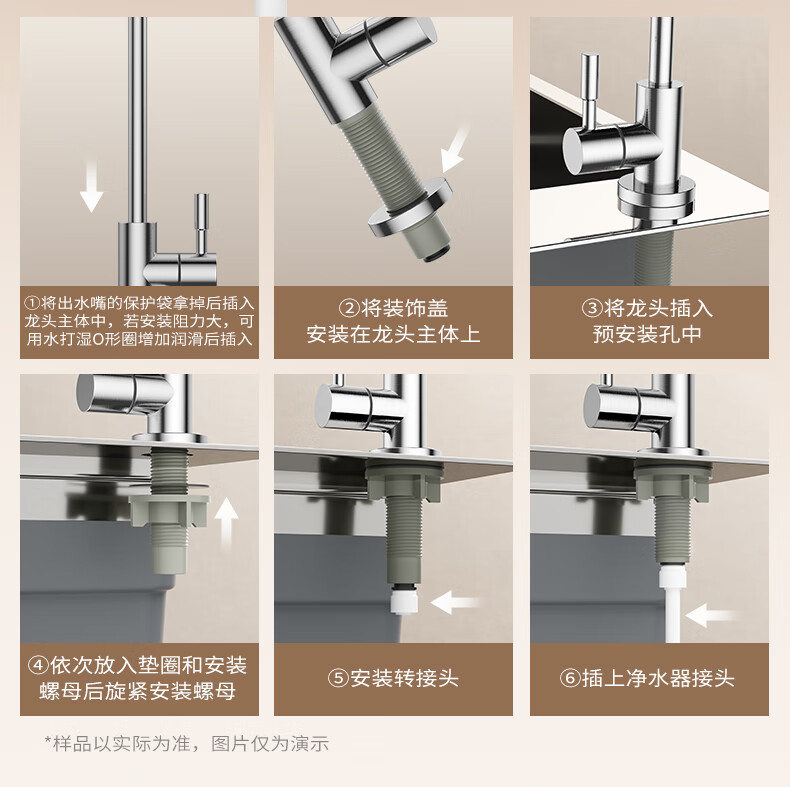 ①将出水嘴的保护袋拿掉后插入龙头主体中，若安装阻力大，可用水打湿O形圈增加润滑后插入

②将装饰盖安装在龙头主体上

③将龙头插入预安装孔中

④依次放入垫圈和安装螺母后旋紧安装螺母

⑤安装转接头

⑥插上净水器接头

*样品以实际为准，图片仅为演示