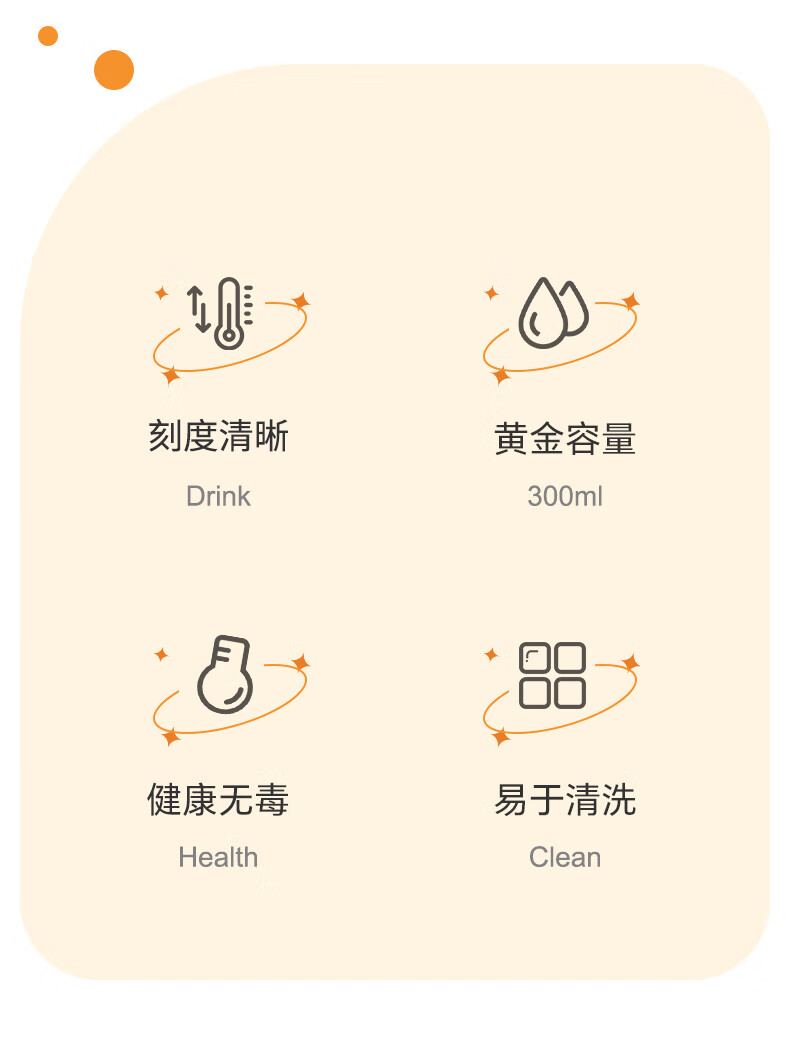 刻度清晰

Drink

黄金容量

300ml

健康无毒

Health

易于清洗

Clean