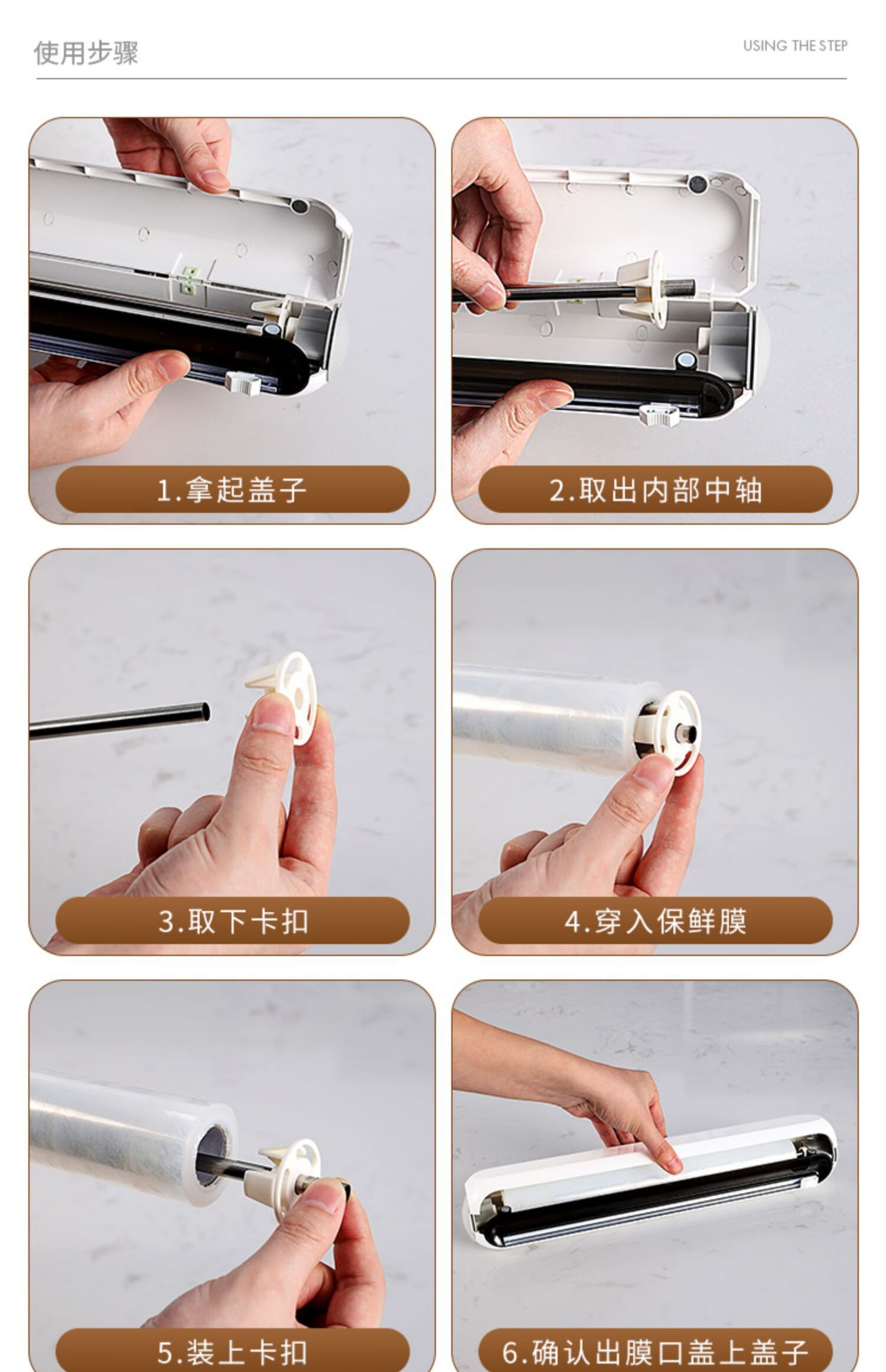 使用步骤

USING THE STEP

1.拿起盖子

2.取出内部中轴

3.取下卡扣

4.穿入保鲜膜

5.装上卡扣

6.确认出膜口盖上盖子