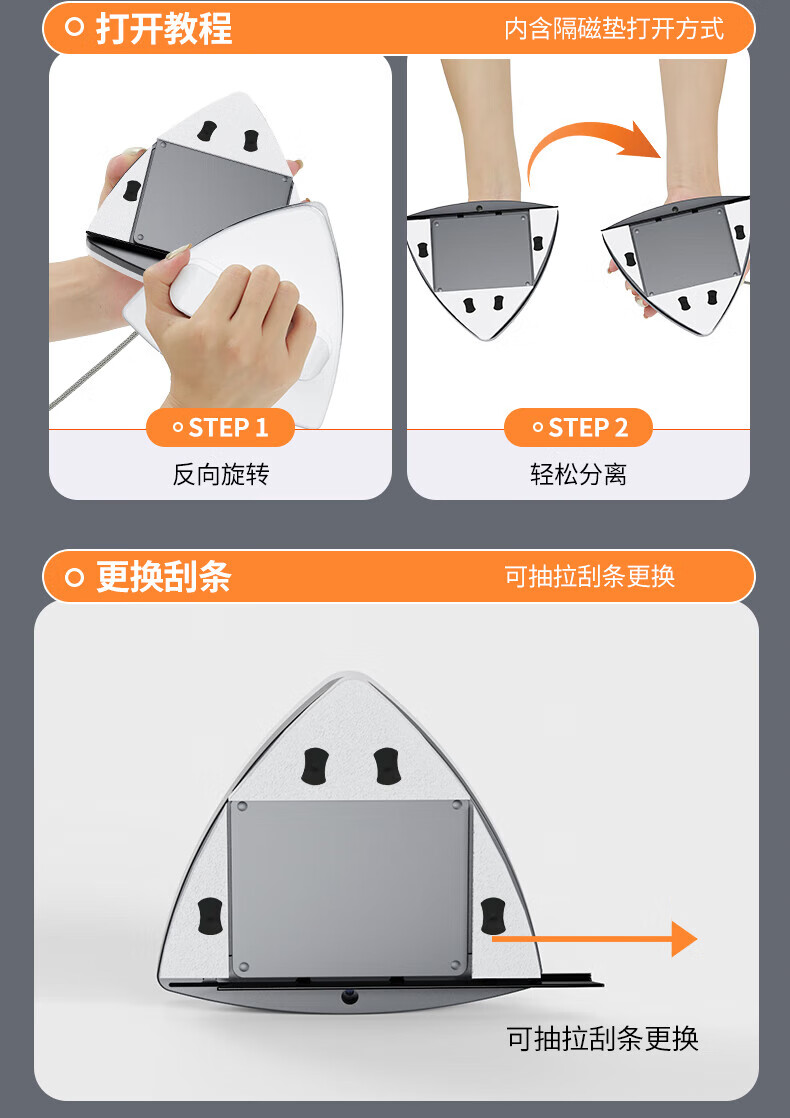 打开教程
内含隔磁垫打开方式

STEP 1
反向旋转

STEP 2
轻松分离

更换刮条
可抽拉刮条更换

可抽拉刮条更换