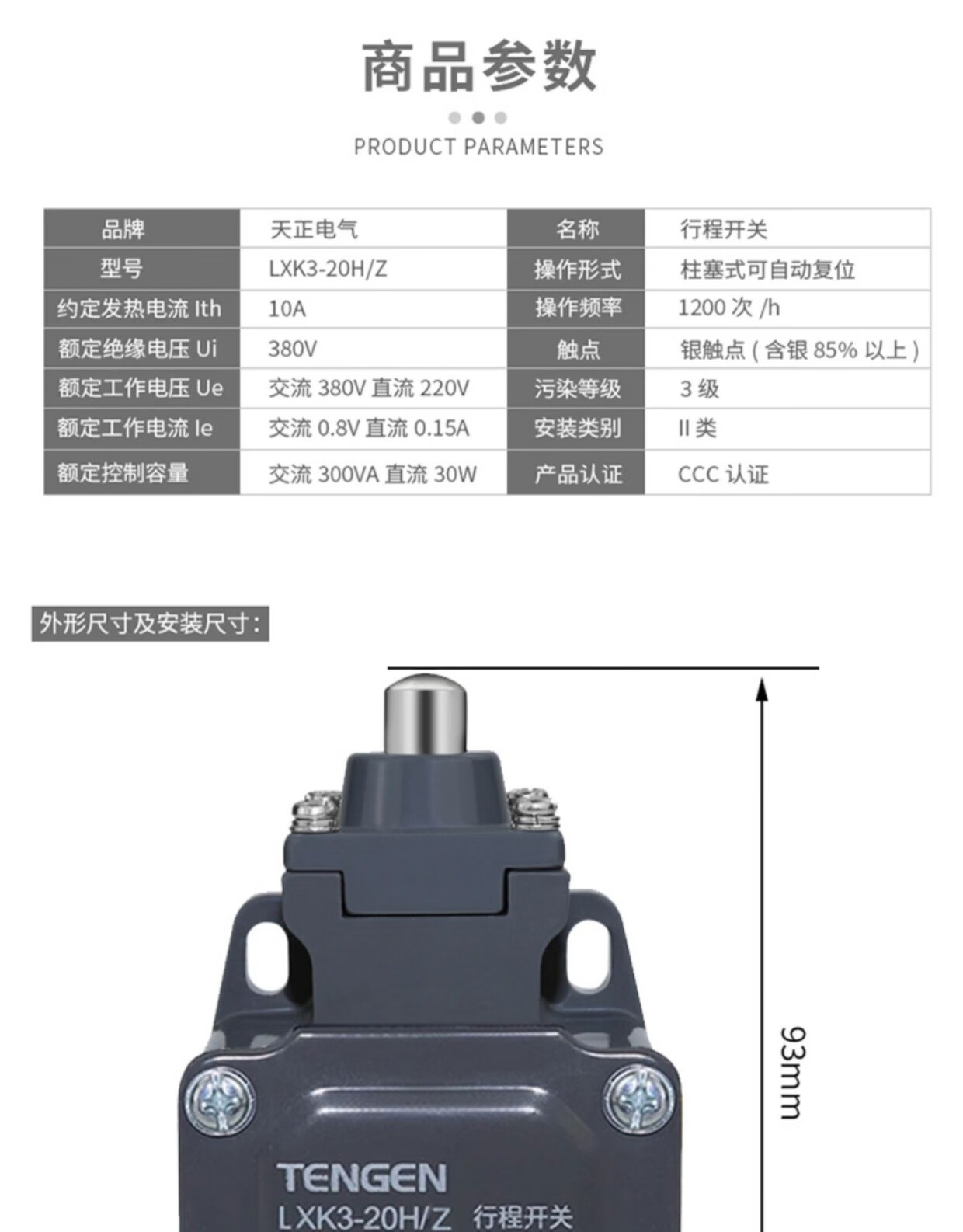 商品参数

PRODUCT PARAMETERS

| 品牌 | 天正电气 | 名称 | 行程开关 |
|---|---|---|---|
| 型号 | LXK3-20H/Z | 操作形式 | 柱塞式可自动复位 |
| 约定发热电流 Ith | 10A | 操作频率 | 1200 次 /h |
| 额定绝缘电压 Ui | 380V | 触点 | 银触点 ( 含银 85% 以上 ) |
| 额定工作电压 Ue | 交流 380V 直流 220V | 污染等级 | 3 级 |
| 额定工作电流 Ie | 交流 0.8V 直流 0.15A | 安装类别 | II 类 |
| 额定控制容量 | 交流 300VA 直流 30W | 产品认证 | CCC 认证 |

外形尺寸及安装尺寸:

93mm

TENGEN
LXK3-20H/Z 行程开关