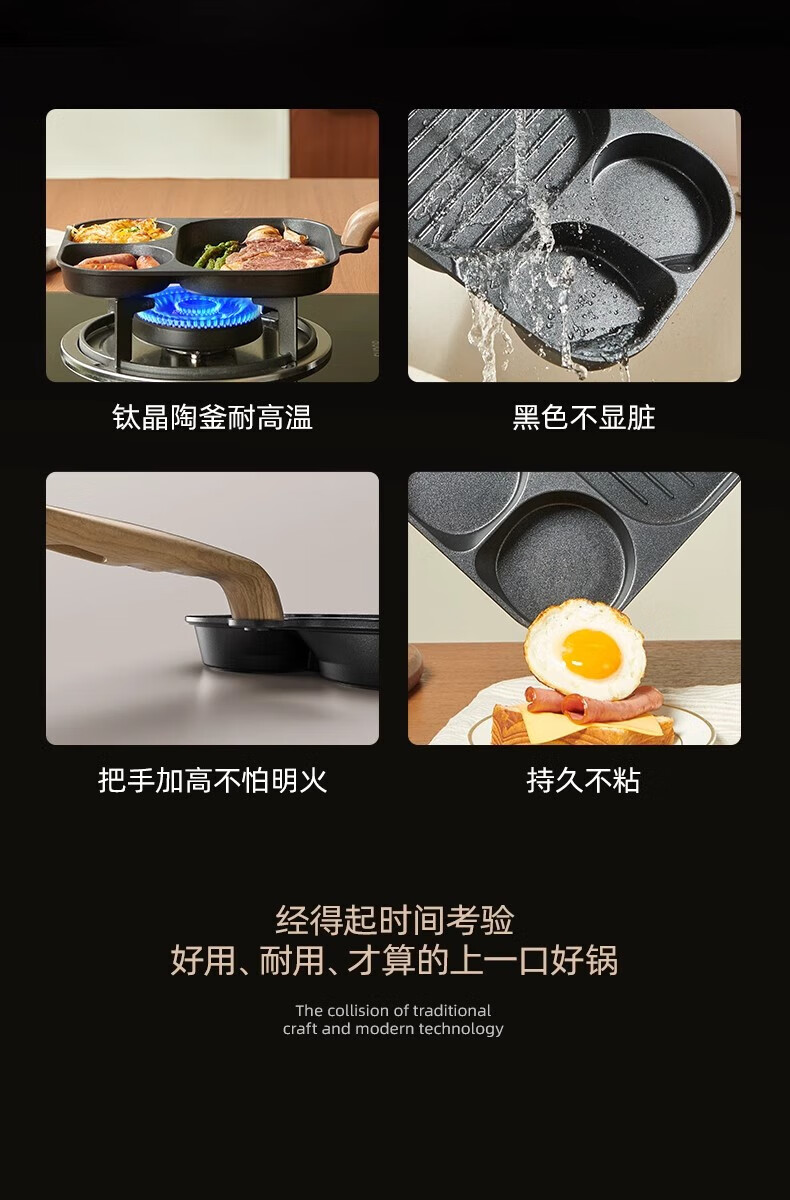 钛晶陶釜耐高温

黑色不显脏

把手加高不怕明火

持久不粘

经得起时间考验
好用、耐用、才算的上一口好锅

The collision of traditional craft and modern technology