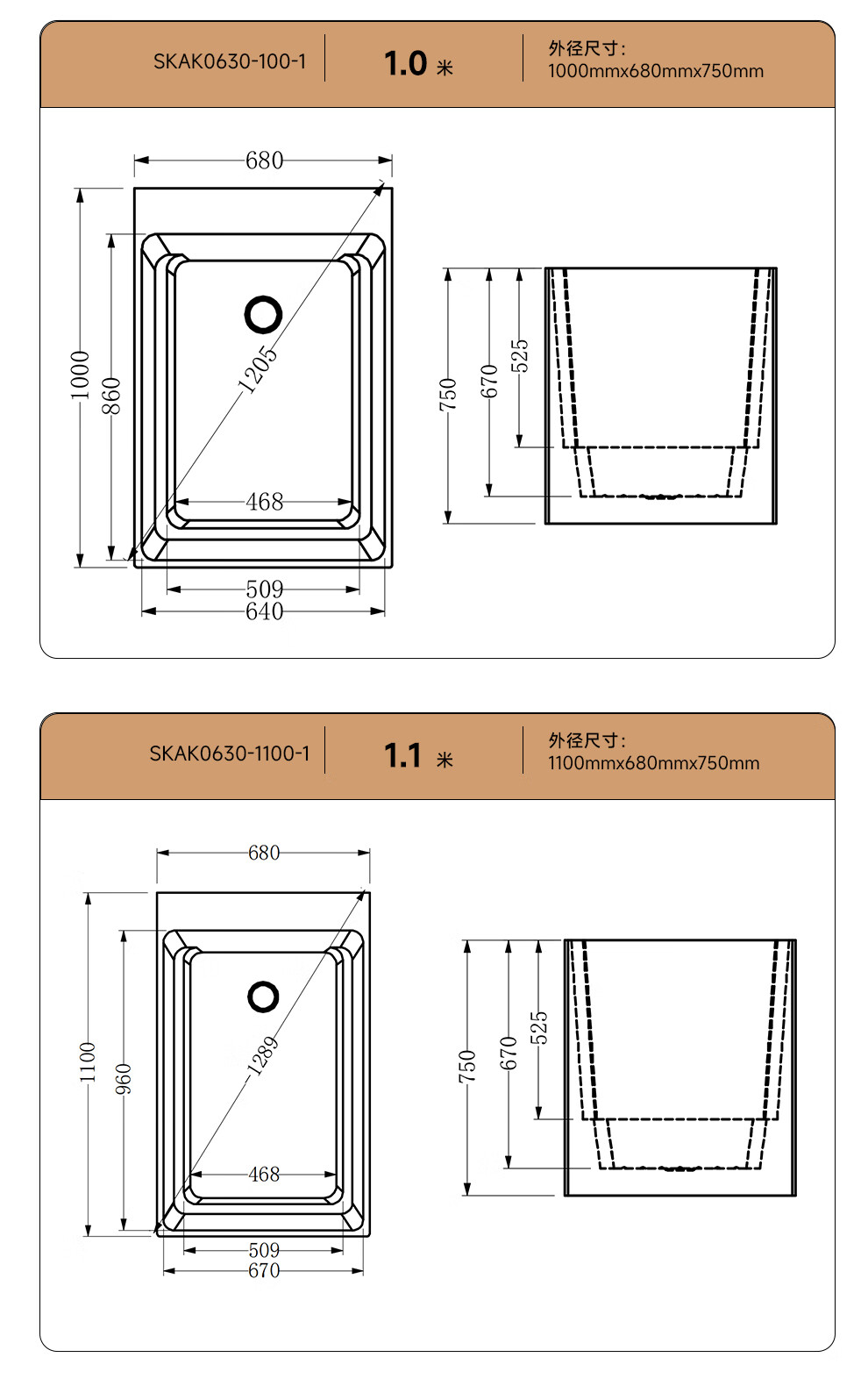 SKAK0630-100-1

1.0 米

外径尺寸：
1000mmx680mmx750mm

680
1000
860
1205
468
509
640
750
670
525

SKAK0630-1100-1

1.1 米

外径尺寸：
1100mmx680mmx750mm

680
1100
960
1289
468
509
670
750
670
525