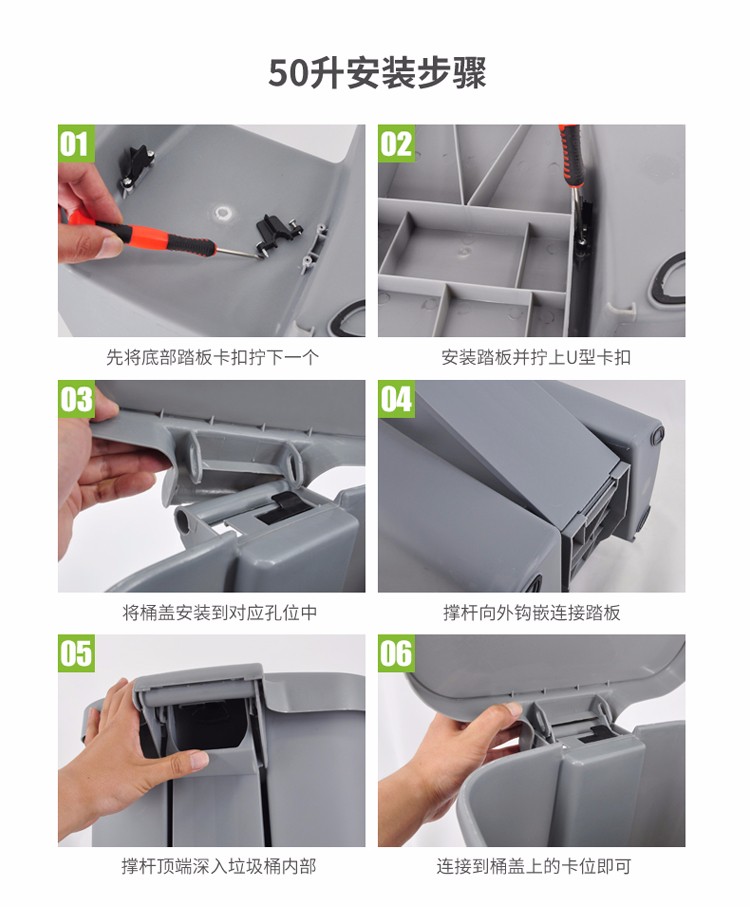 50升安装步骤

01

先将底部踏板卡扣拧下一个

02

安装踏板并拧上U型卡扣

03

将桶盖安装到对应孔位中

04

撑杆向外钩嵌连接踏板

05

撑杆顶端深入垃圾桶内部

06

连接到桶盖上的卡位即可