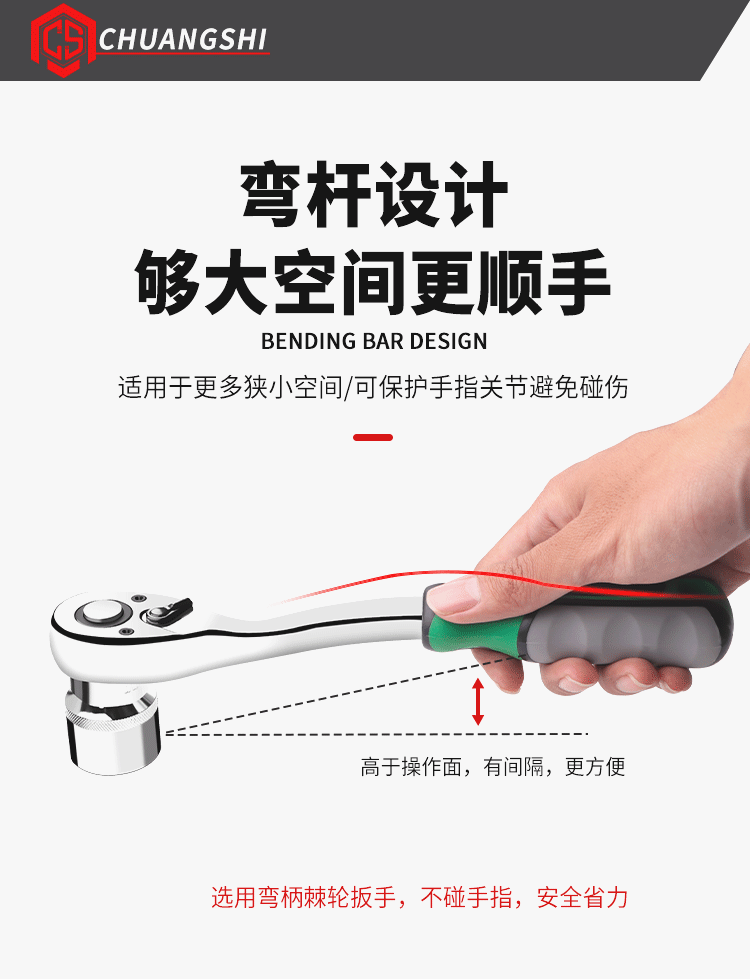 CS CHUANGSHI

弯杆设计
够大空间更顺手

BENDING BAR DESIGN

适用于更多狭小空间/可保护手指关节避免碰伤

高于操作面，有间隔，更方便

选用弯柄棘轮扳手，不碰手指，安全省力