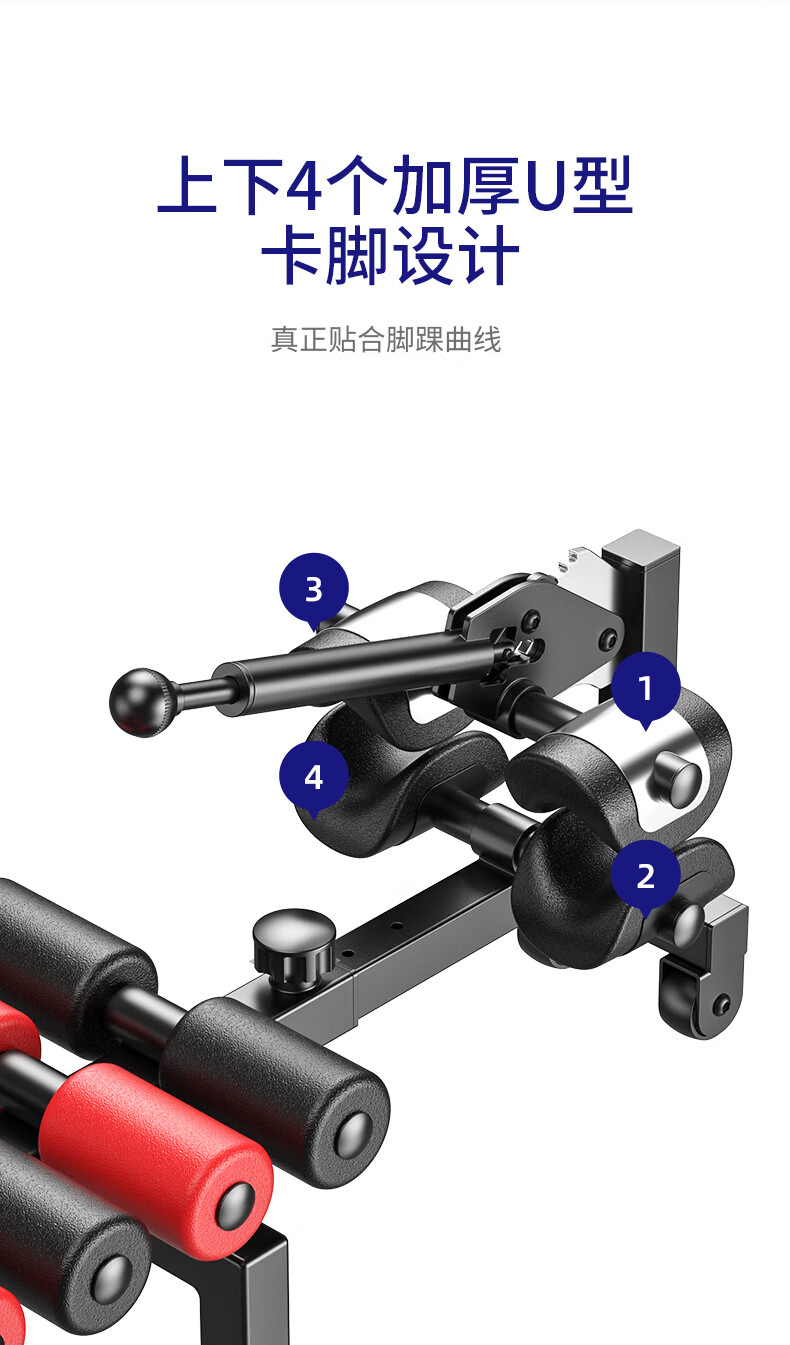 上下4个加厚U型
卡脚设计

真正贴合脚踝曲线

3

1

4

2