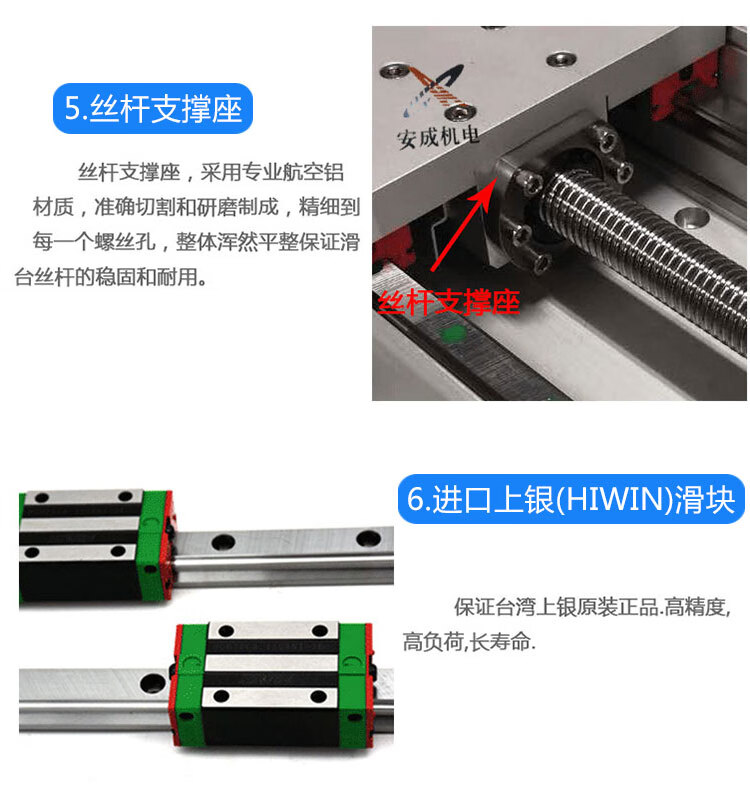 5.丝杆支撑座

丝杆支撑座，采用专业航空铝材质，准确切割和研磨制成，精细到每一个螺丝孔，整体浑然平整保证滑台丝杆的稳固和耐用。

安成机电

丝杆支撑座

6.进口上银(HIWIN)滑块

保证台湾上银原装正品.高精度,高负荷,长寿命.