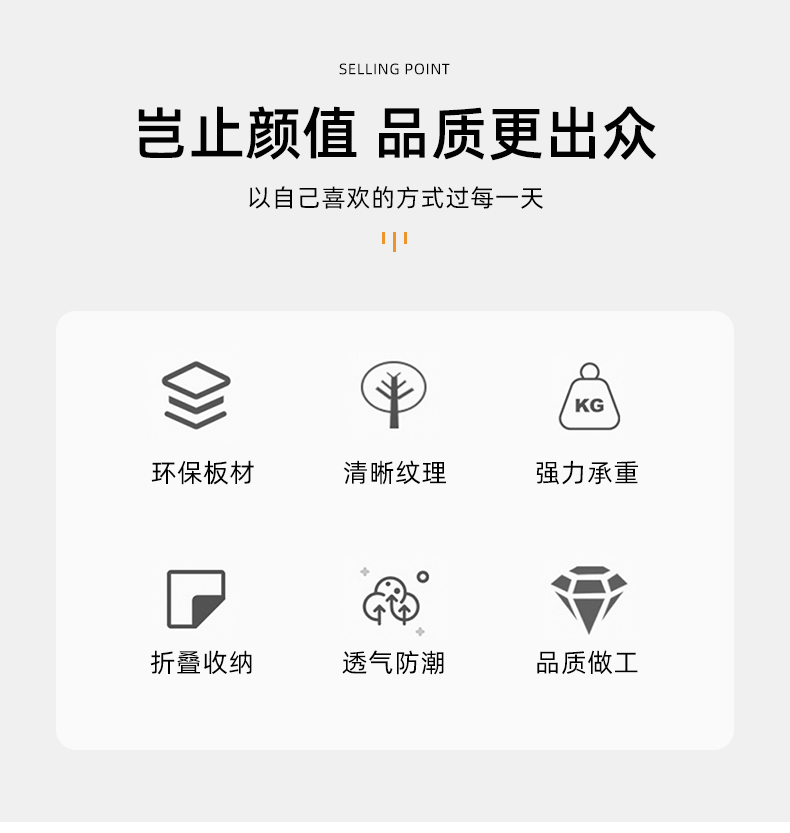 SELLING POINT

岂止颜值 品质更出众

以自己喜欢的方式过每一天

KG

环保板材

清晰纹理

强力承重

折叠收纳

透气防潮

品质做工