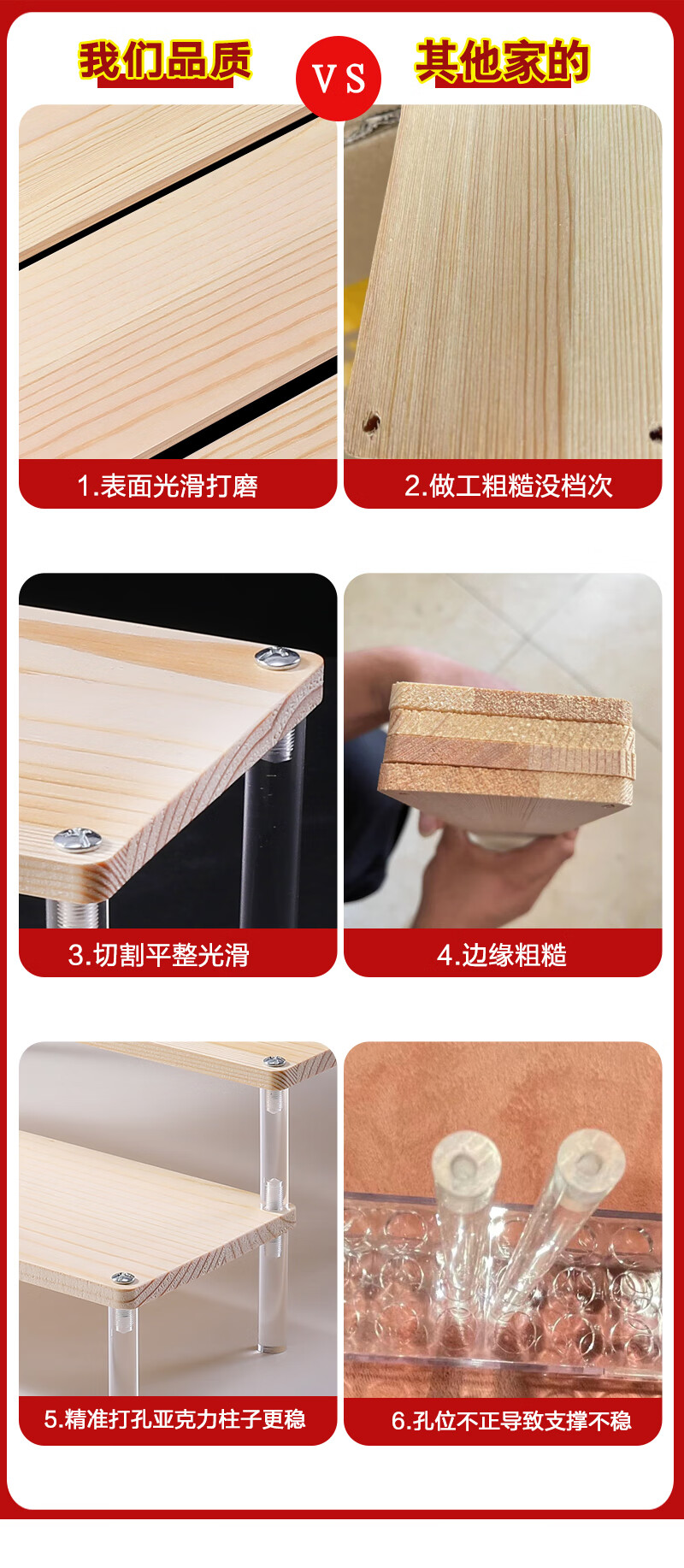 我们品质

VS

其他家的

1.表面光滑打磨

2.做工粗糙没档次

3.切割平整光滑

4.边缘粗糙

5.精准打孔亚克力柱子更稳

6.孔位不正导致支撑不稳