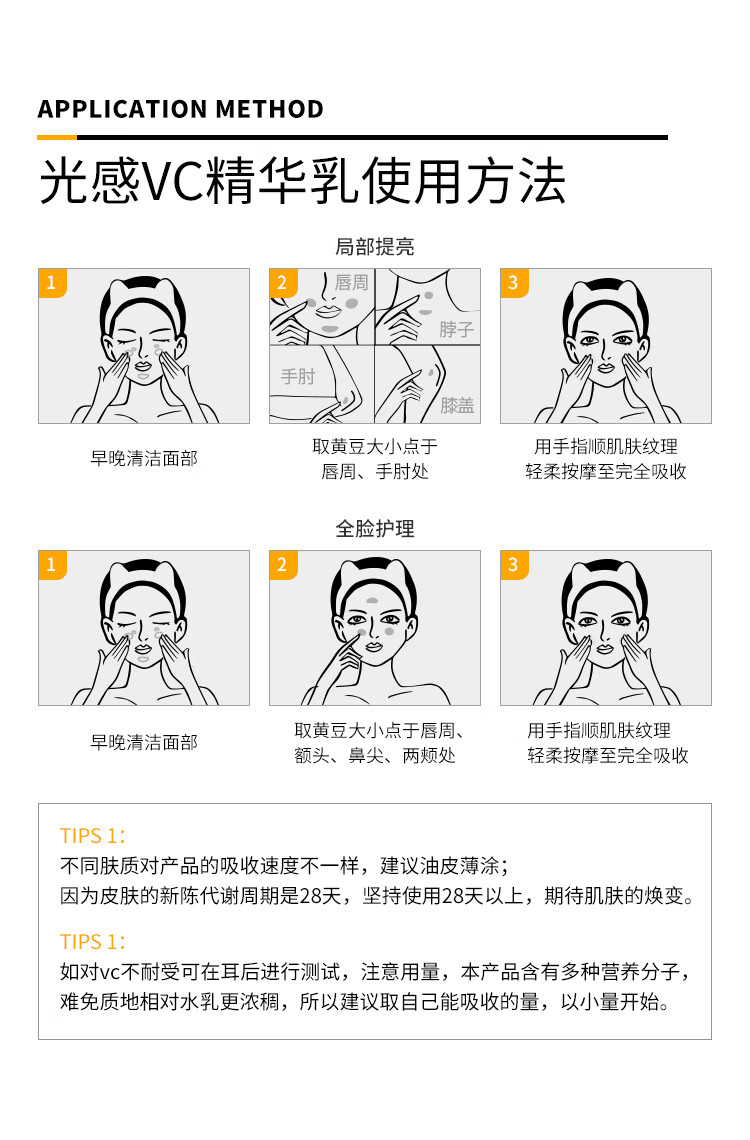 APPLICATION METHOD

光感VC精华乳使用方法

局部提亮

1

早晚清洁面部

2

唇周

脖子

手肘

膝盖

取黄豆大小点于唇周、手肘处

3

用手指顺肌肤纹理轻柔按摩至完全吸收

全脸护理

1

早晚清洁面部

2

取黄豆大小点于唇周、额头、鼻尖、两颊处

3

用手指顺肌肤纹理轻柔按摩至完全吸收

TIPS 1:
不同肤质对产品的吸收速度不一样，建议油皮薄涂；
因为皮肤的新陈代谢周期是28天，坚持使用28天以上，期待肌肤的焕变。

TIPS 1:
如对vc不耐受可在耳后进行测试，注意用量，本产品含有多种营养分子，难免质地相对水乳更浓稠，所以建议取自己能吸收的量，以小量开始。