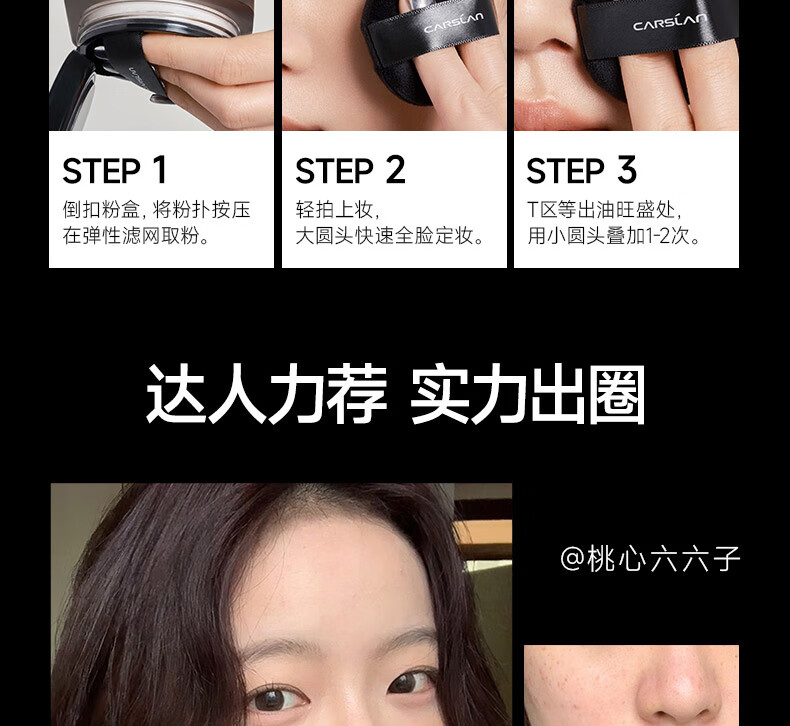 CARSLAN

CARSLAN

STEP 1
倒扣粉盒，将粉扑按压在弹性滤网取粉。

STEP 2
轻拍上妆，大圆头快速全脸定妆。

STEP 3
T区等出油旺盛处，用小圆头叠加1-2次。

达人力荐 实力出圈

@桃心六六子