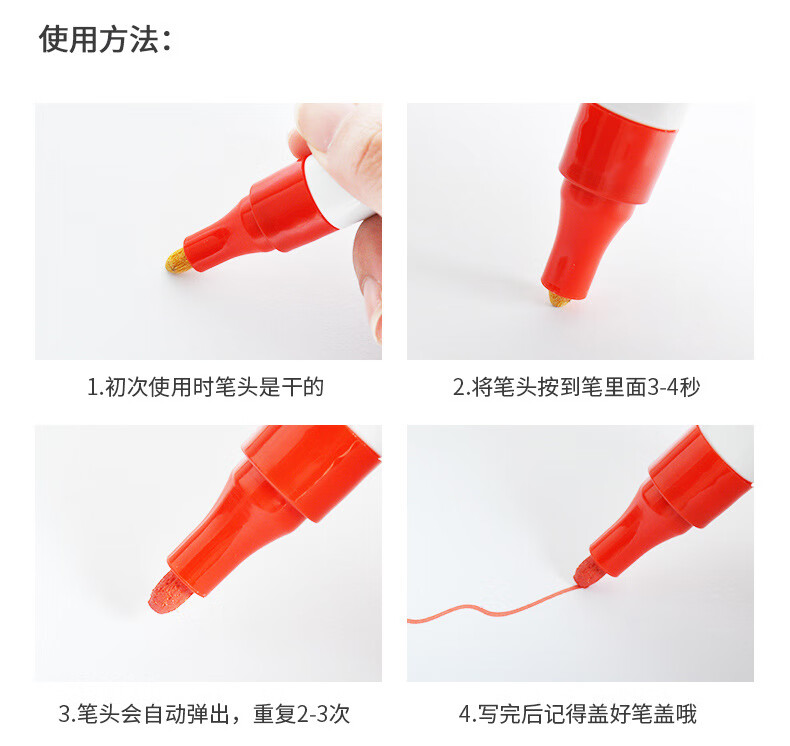 使用方法：

1.初次使用时笔头是干的

2.将笔头按到笔里面3-4秒

3.笔头会自动弹出，重复2-3次

4.写完后记得盖好笔盖哦