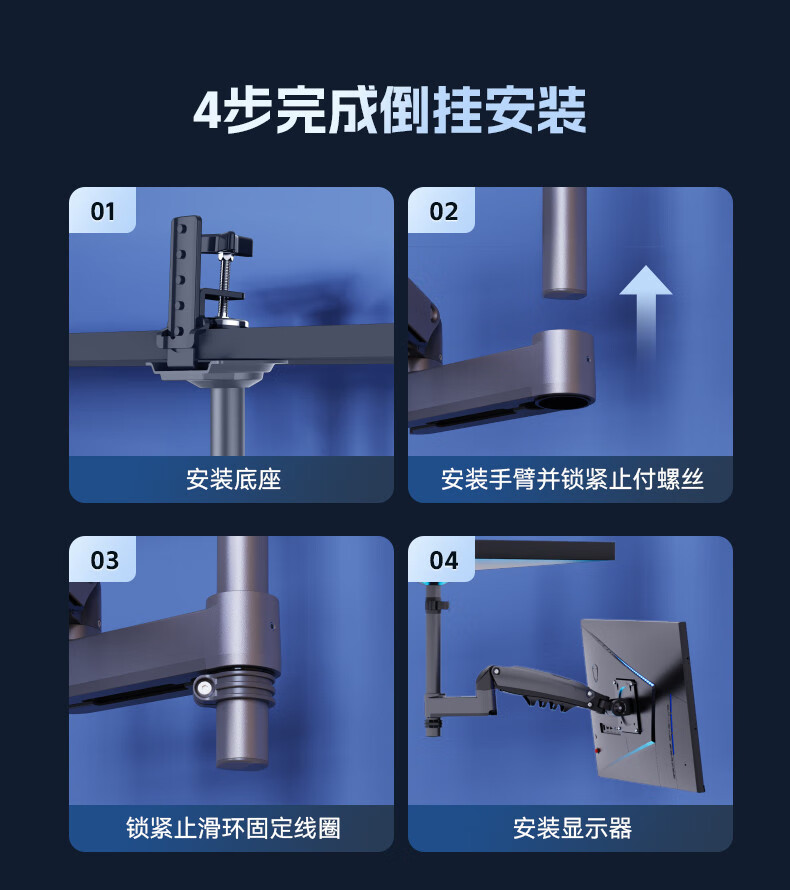 4步完成倒挂安装

01

安装底座

02

安装手臂并锁紧止付螺丝

03

锁紧止滑环固定线圈

04

安装显示器