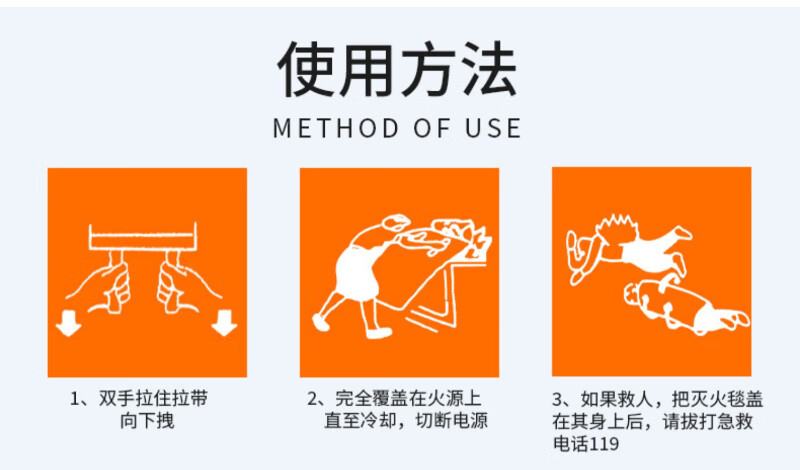 使用方法

METHOD OF USE

1、双手拉住拉带向下拽

2、完全覆盖在火源上直至冷却，切断电源

3、如果救人，把灭火毯盖在其身上后，请拔打急救电话119